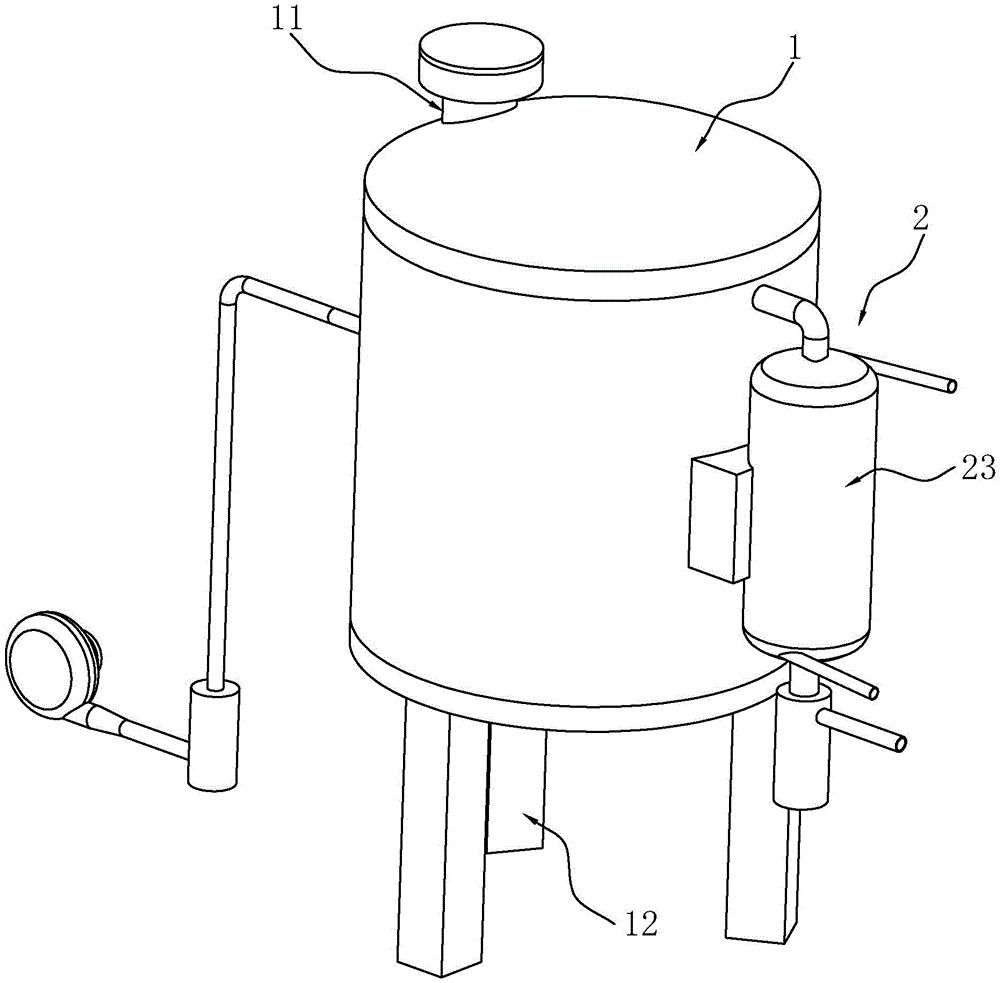 11
1
2
23
12