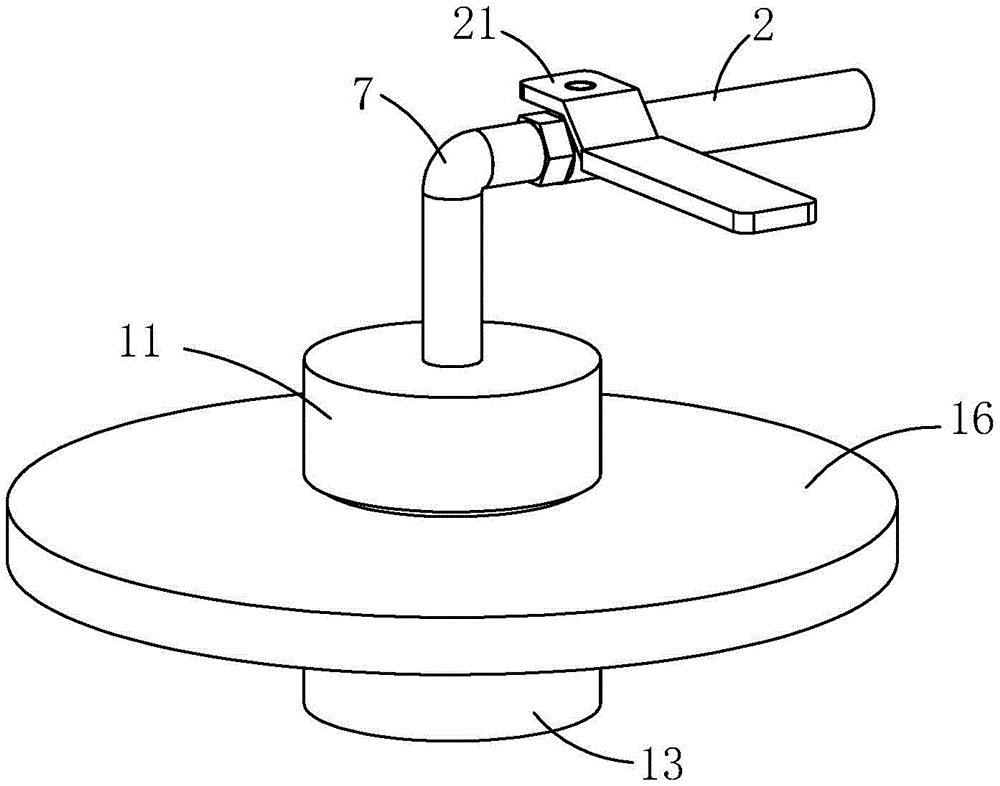 21
2
7
11
16
13