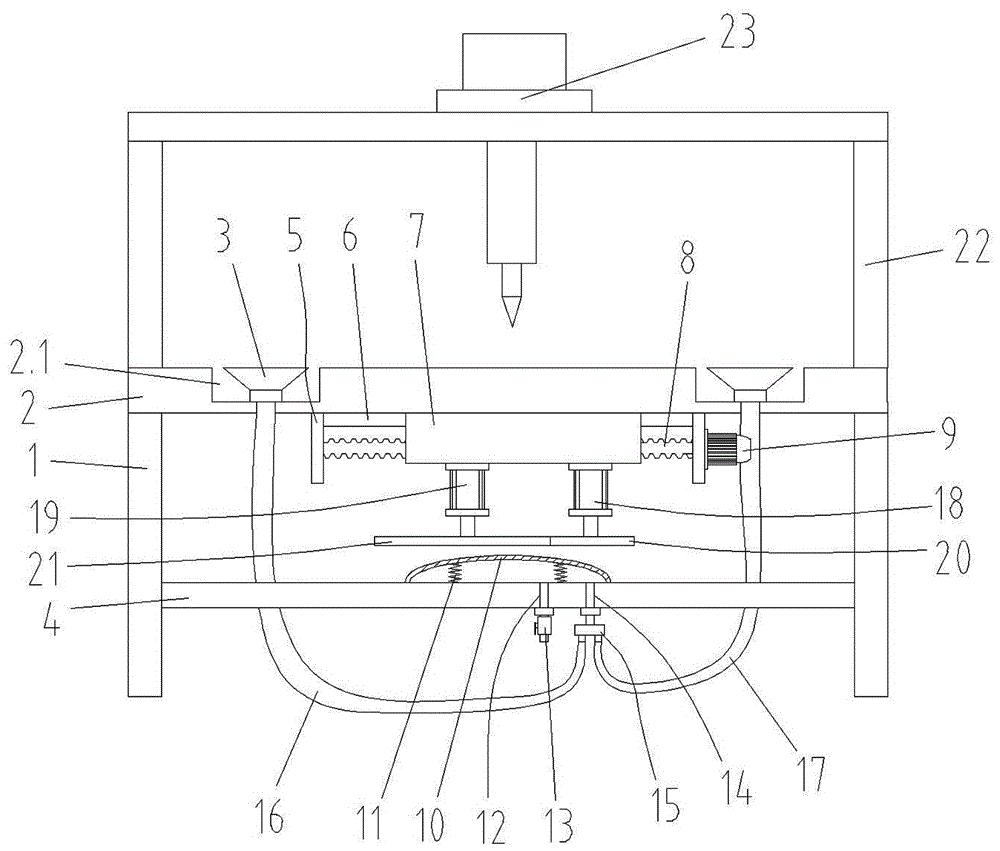 23
3
5
6
7
8
22
2.1
2
1
9
19
18
21
20
4
16
11
10
12
13
15
14
17