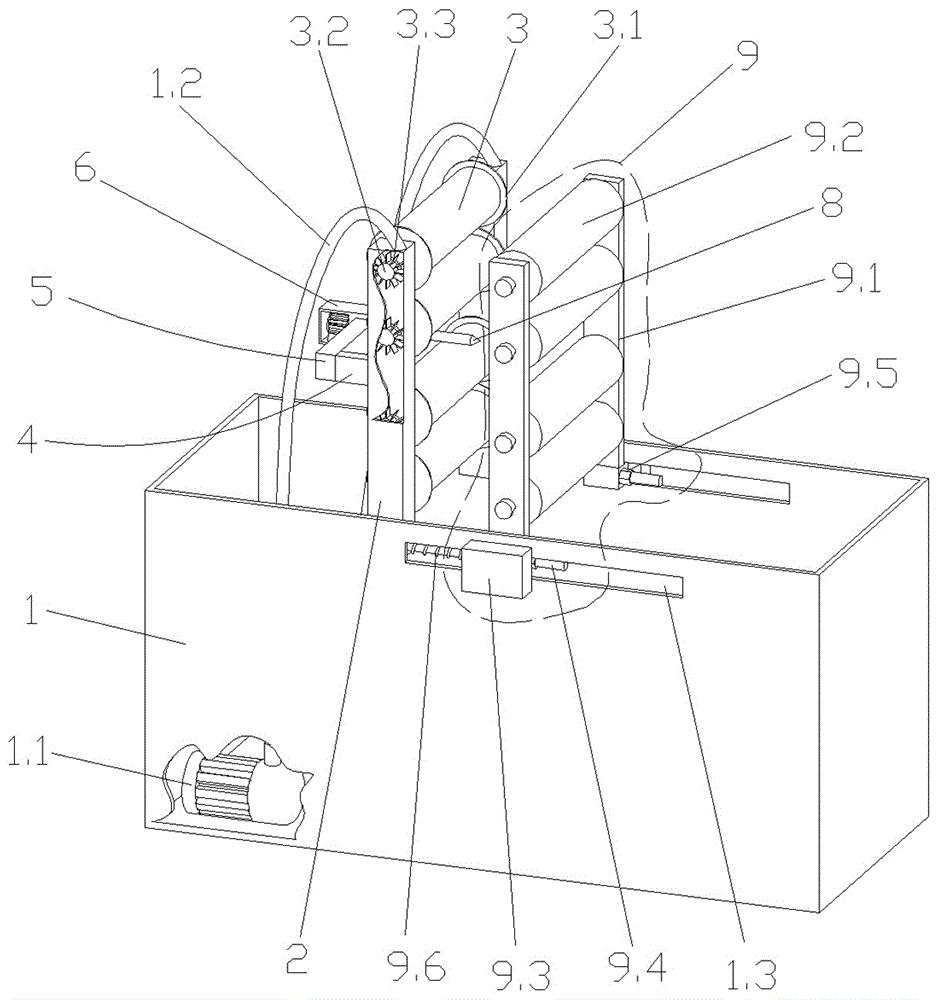 3.2
3.3
3
3.1
9
1.2
9.2
6
8
5
9.1
9.5
4
1
1.1
2
9.6
9.3
9.4
1.3