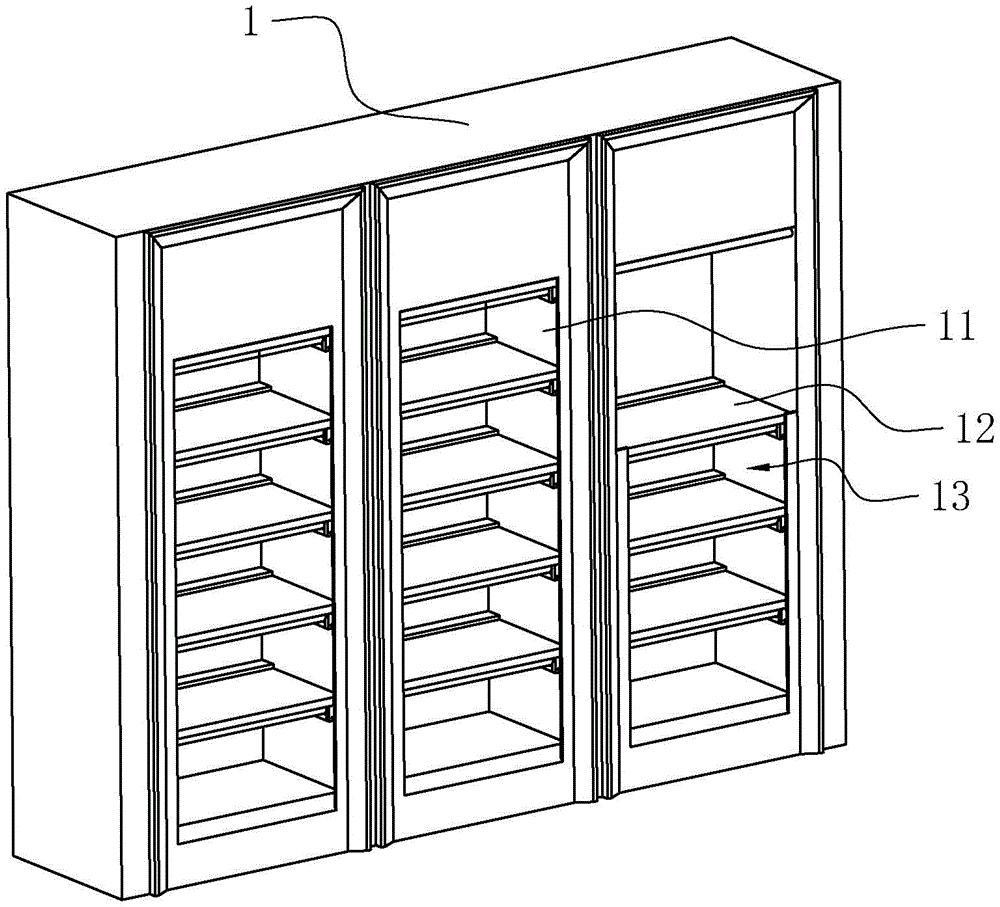 1
11
12
13