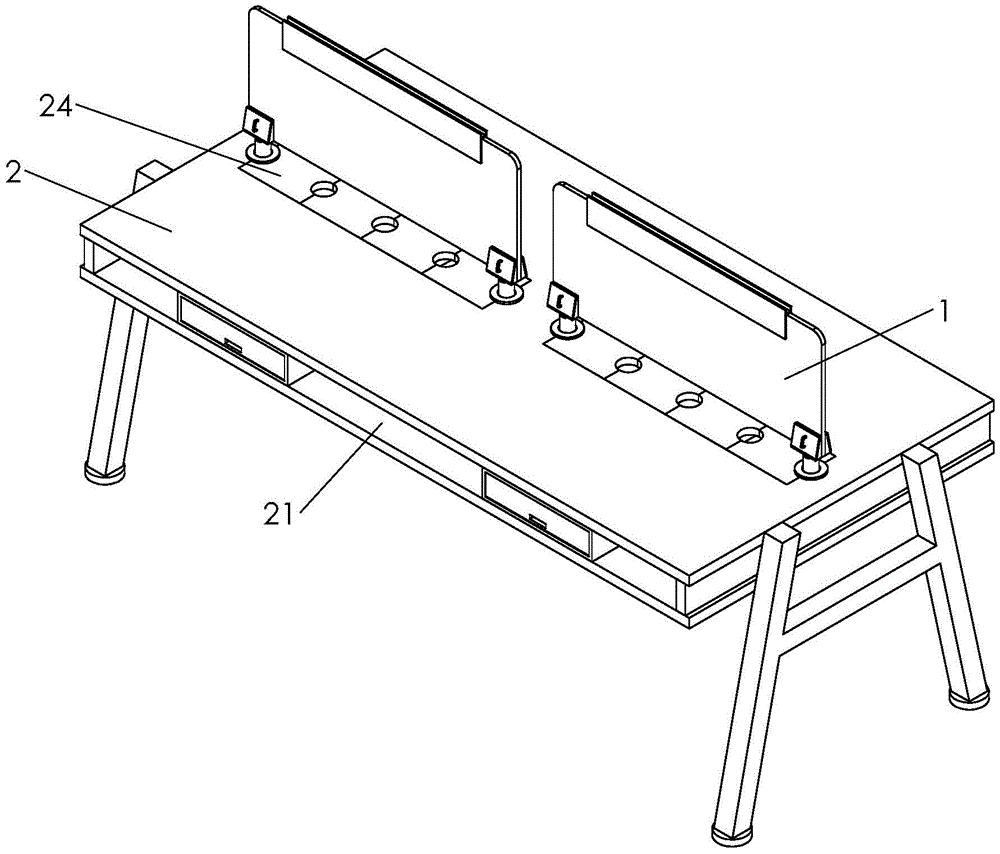 24
2
1
21