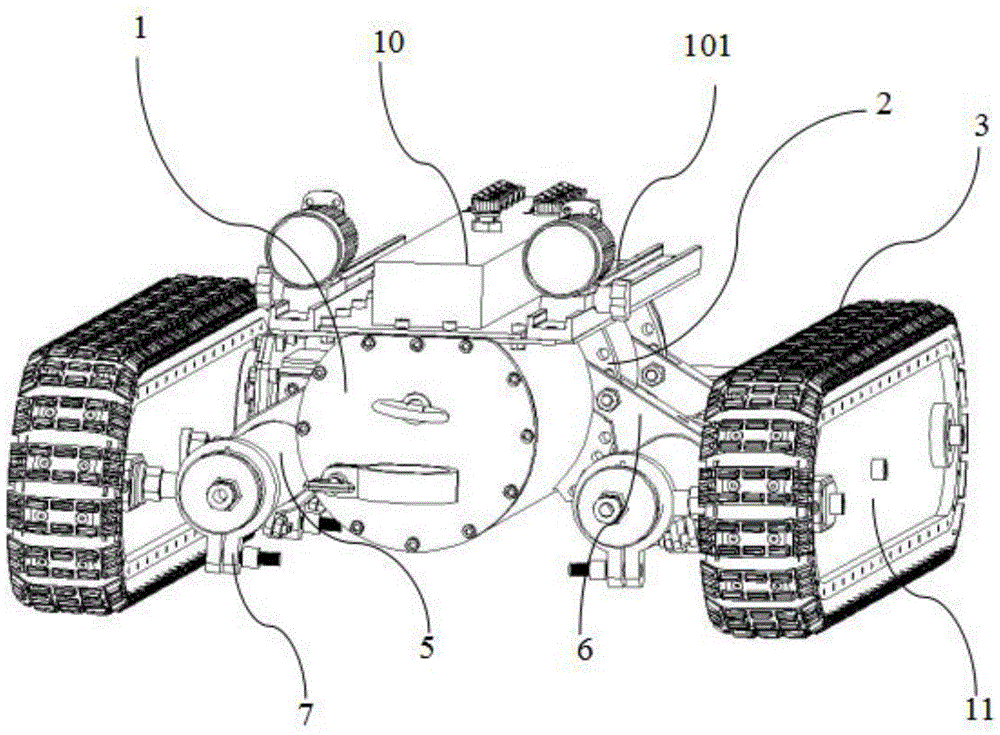 1
10
101
2
3
5
6
7
11