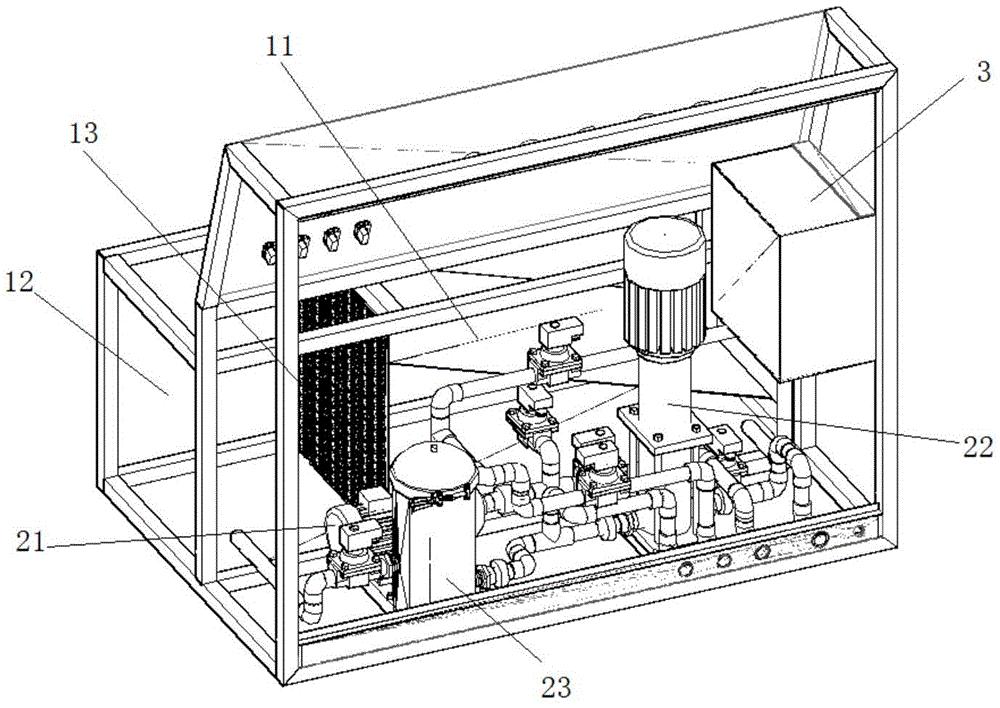 11
13
3
12
22
21
23