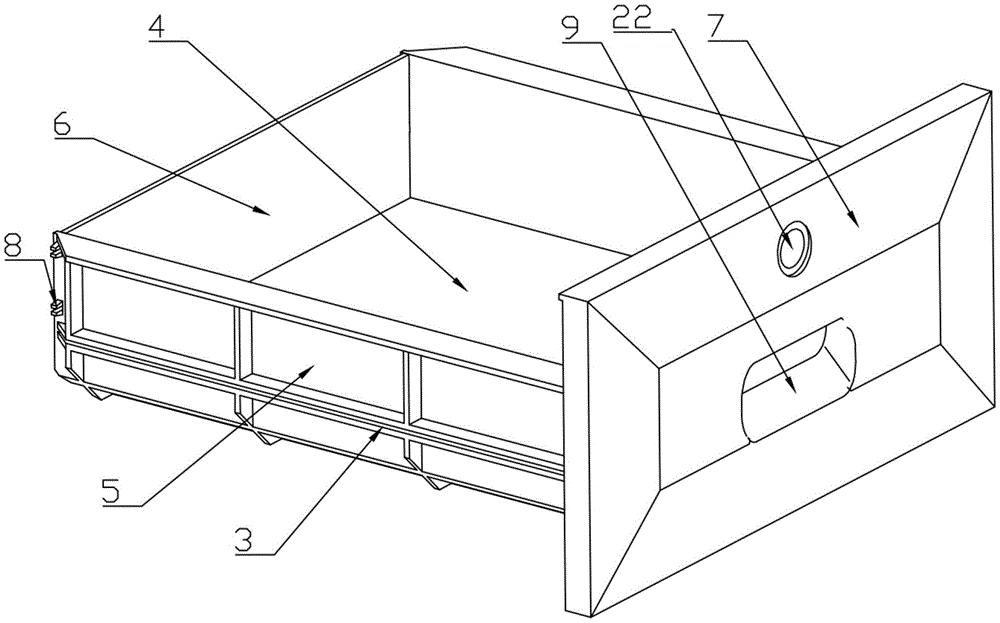 4
9
22
7
6
8
5
3