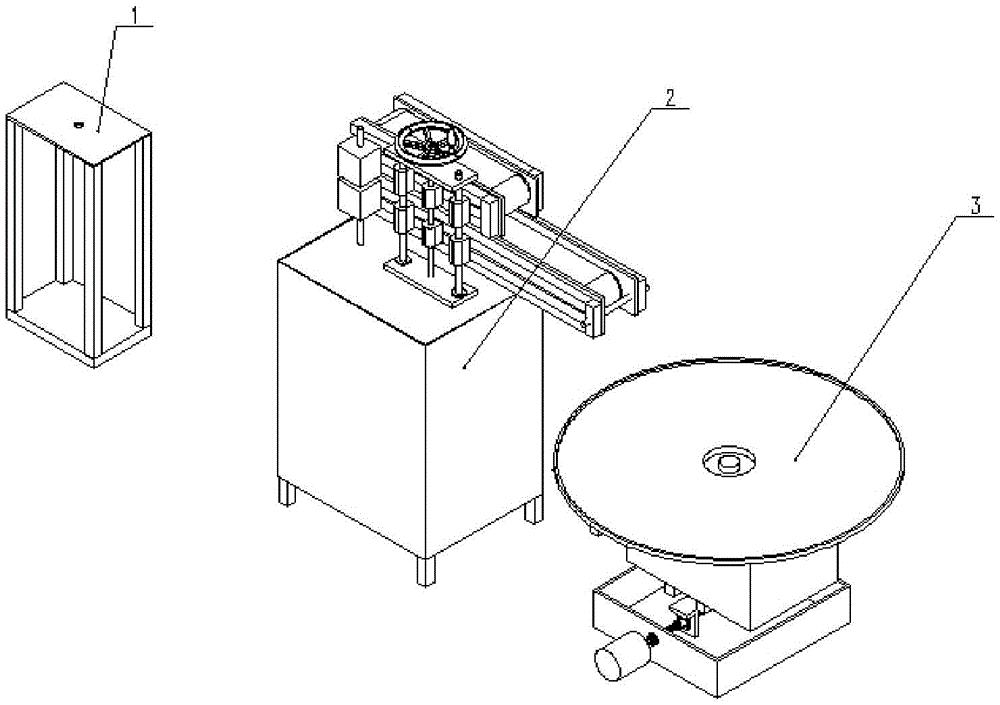 1
2
3