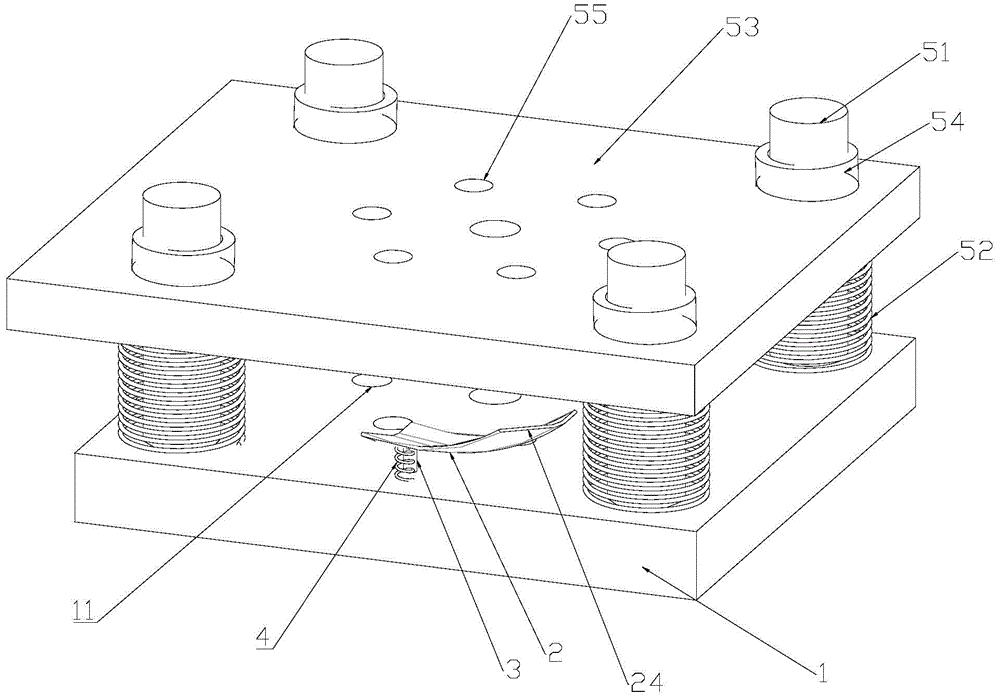 55
53
51
54
52
11
4
3
2
24
1