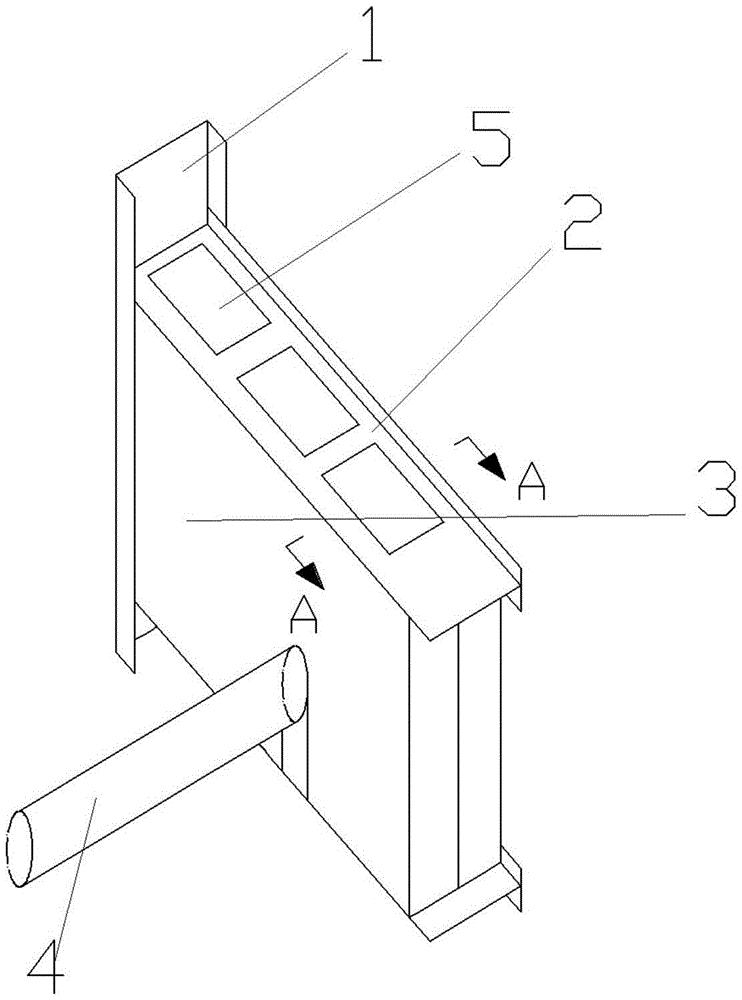 1
5
2
A
3
A
4