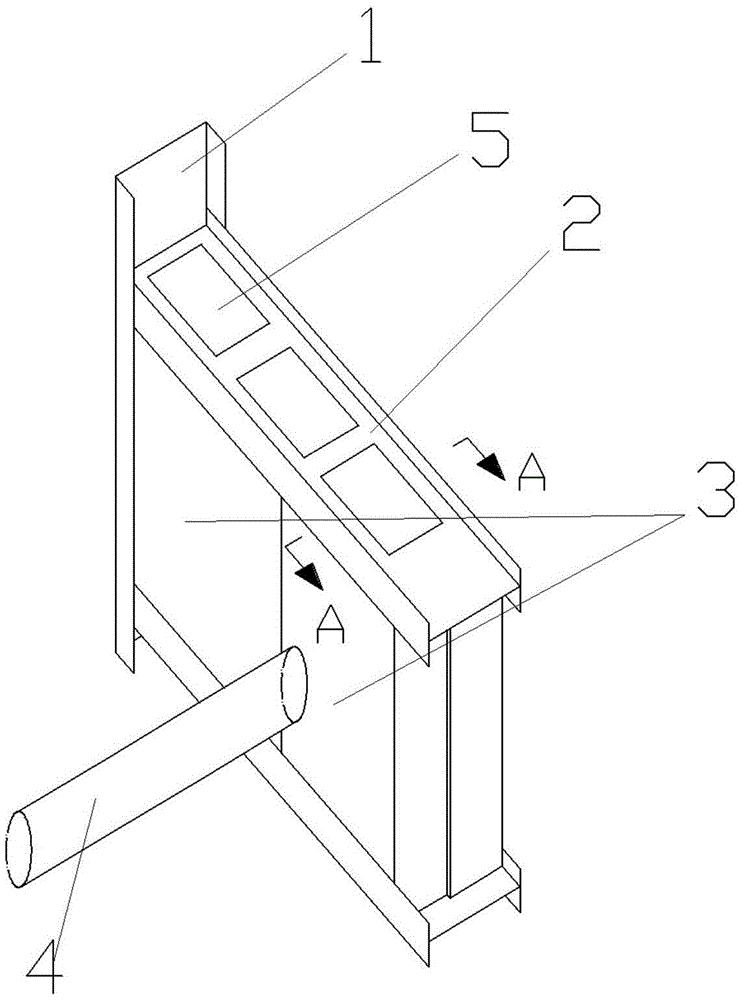 1
5
2
A
3
A
4