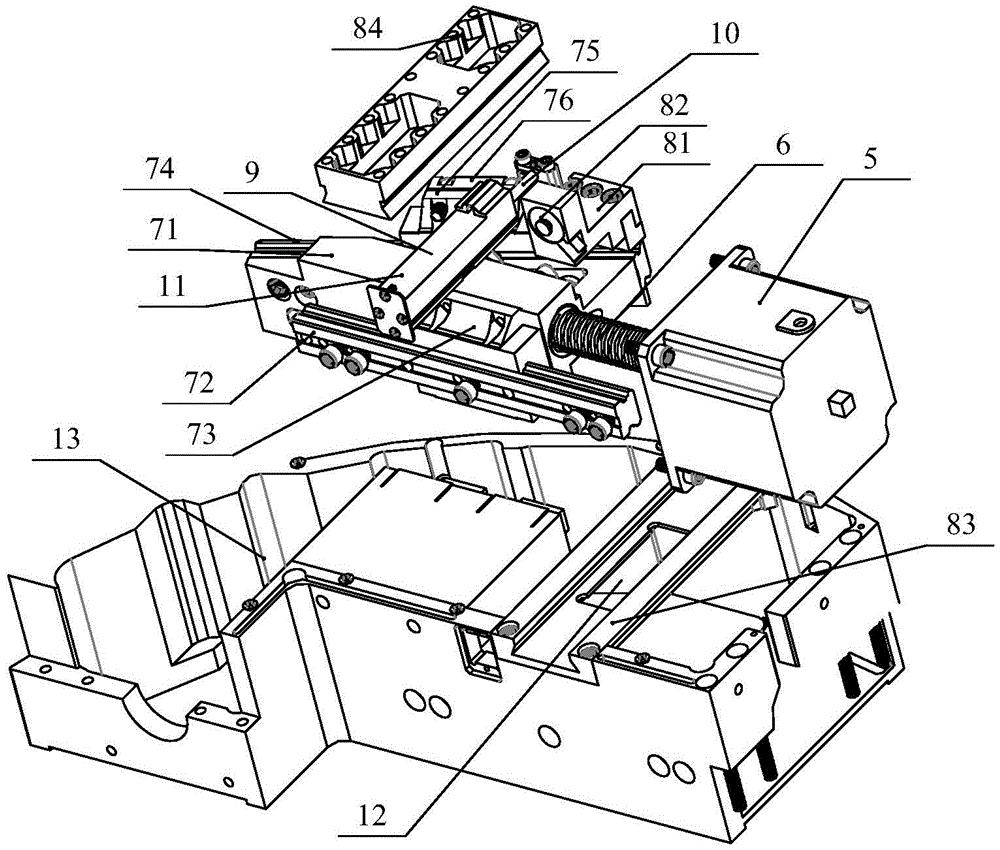 84
75
10
76
82
81
6
5
74
9
71
11
72
73
13
83
12