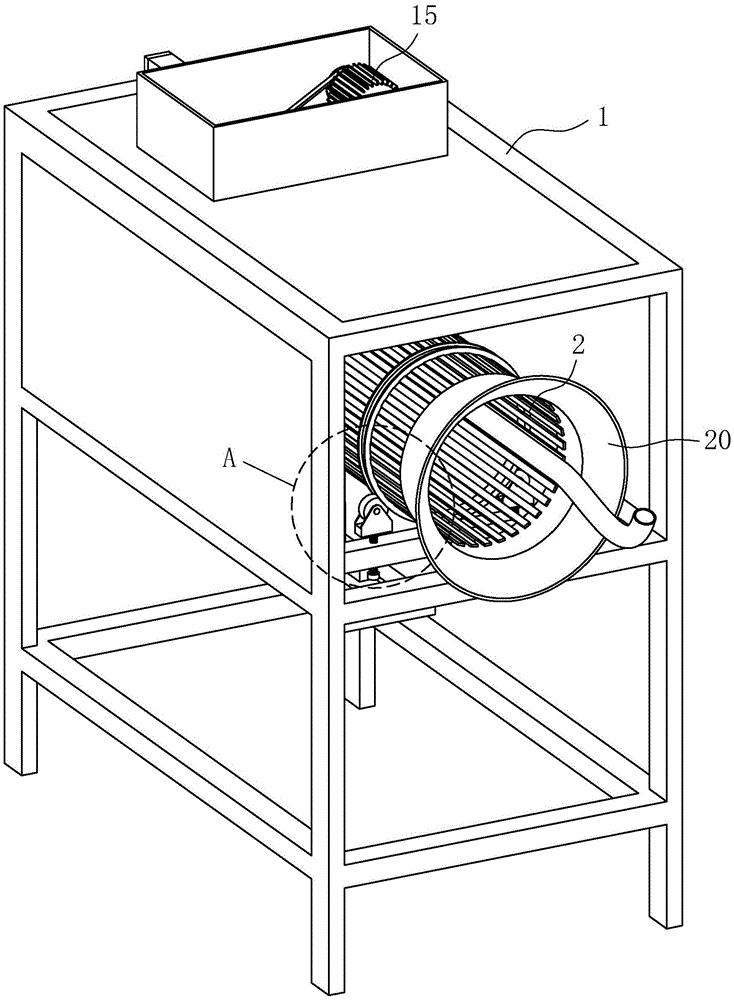 15
1
2
20
A