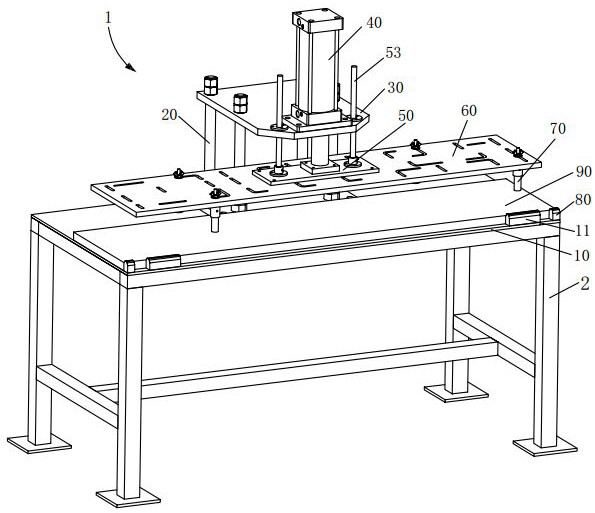 1
40
53
30
20
50
60
70
90
80
11
10
2