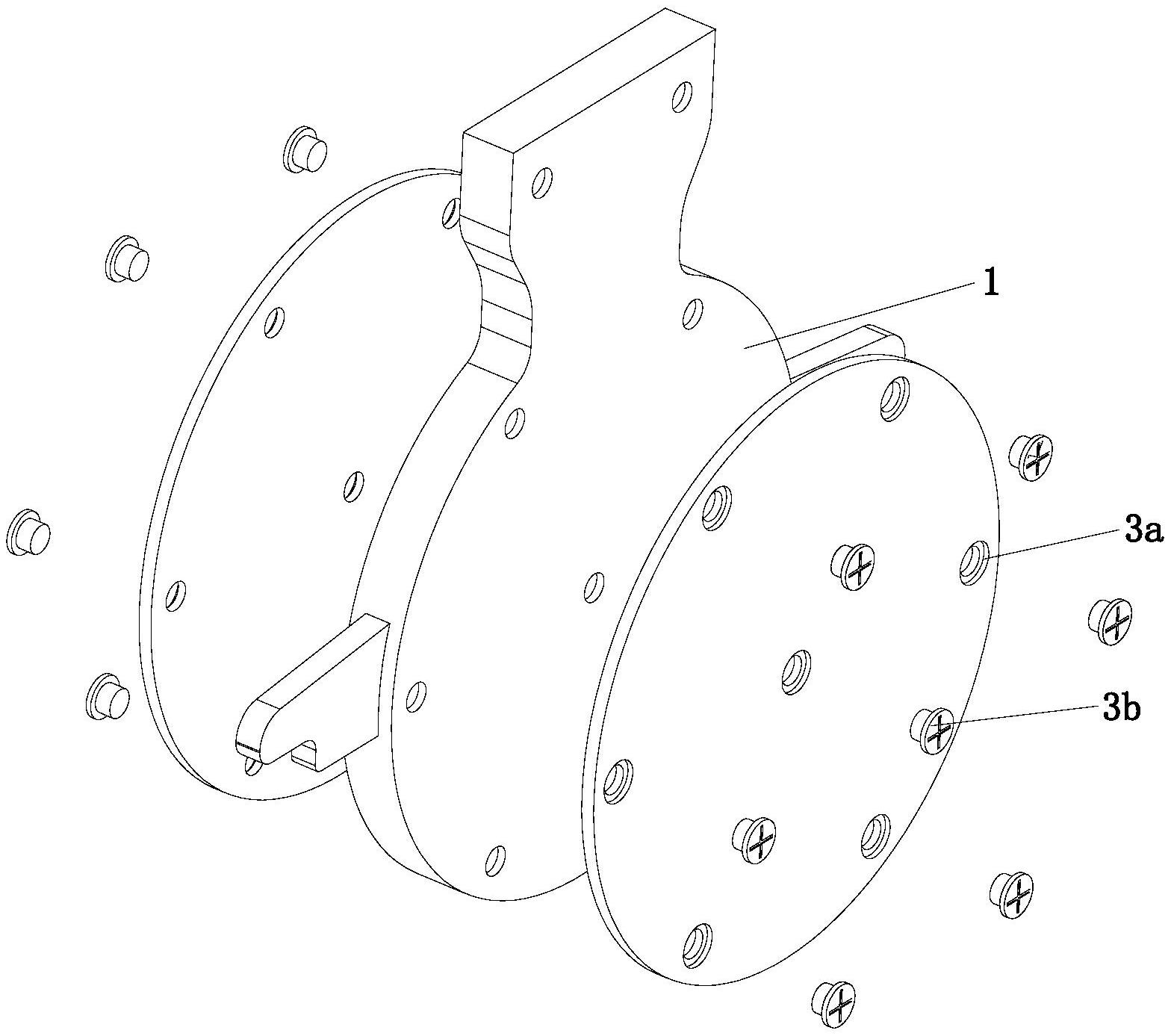 1

3a

3b