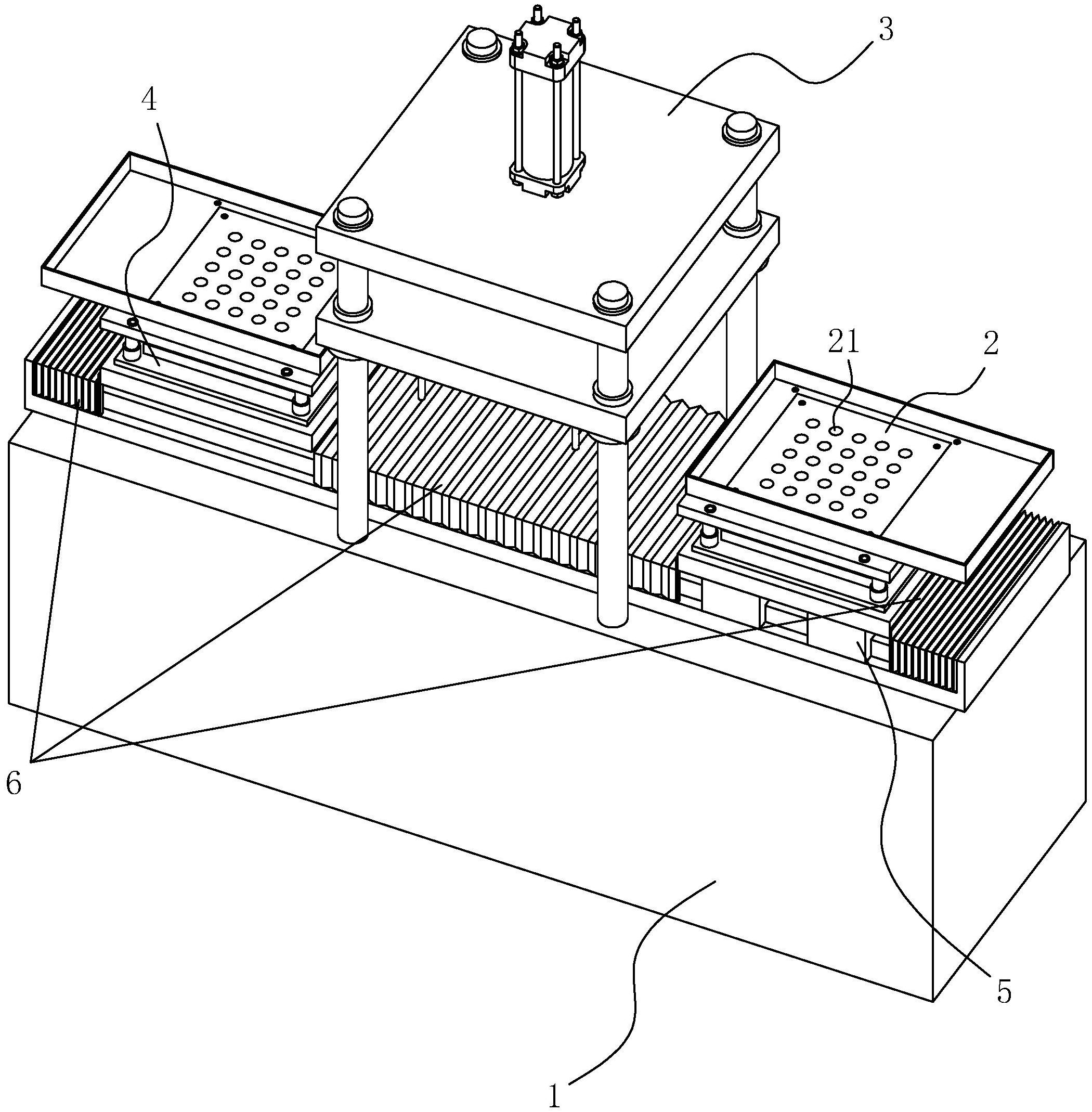 3
4
21
2
6
5
1