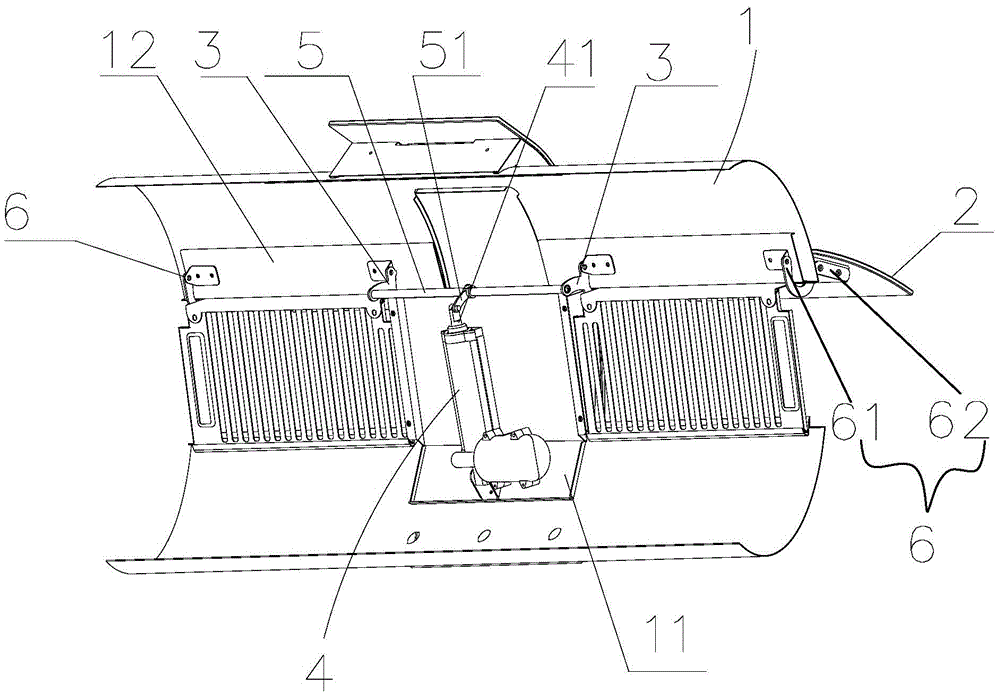 12
3
5
51
41
3
1
6
2
61
62
6
4
11