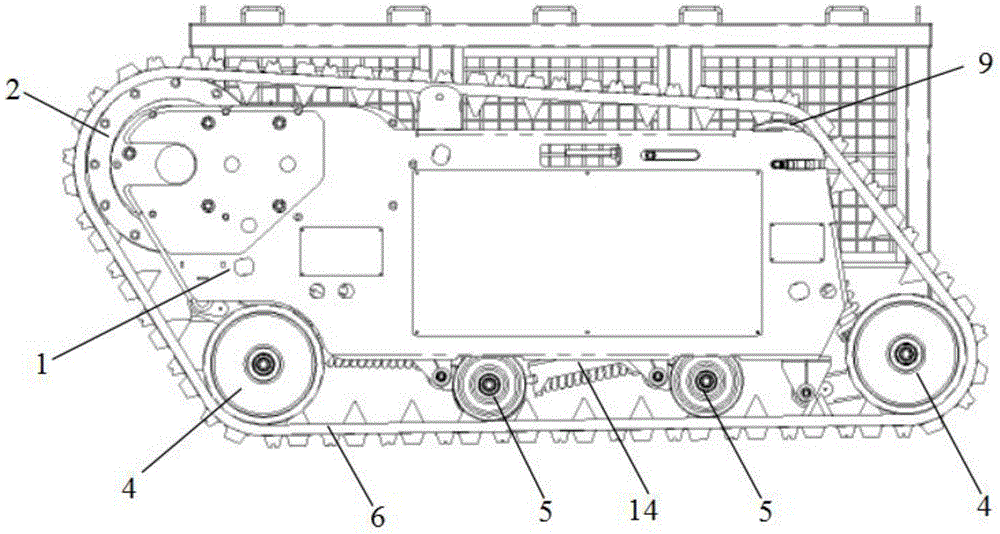 2
9
1
4
6
5
14
5
4