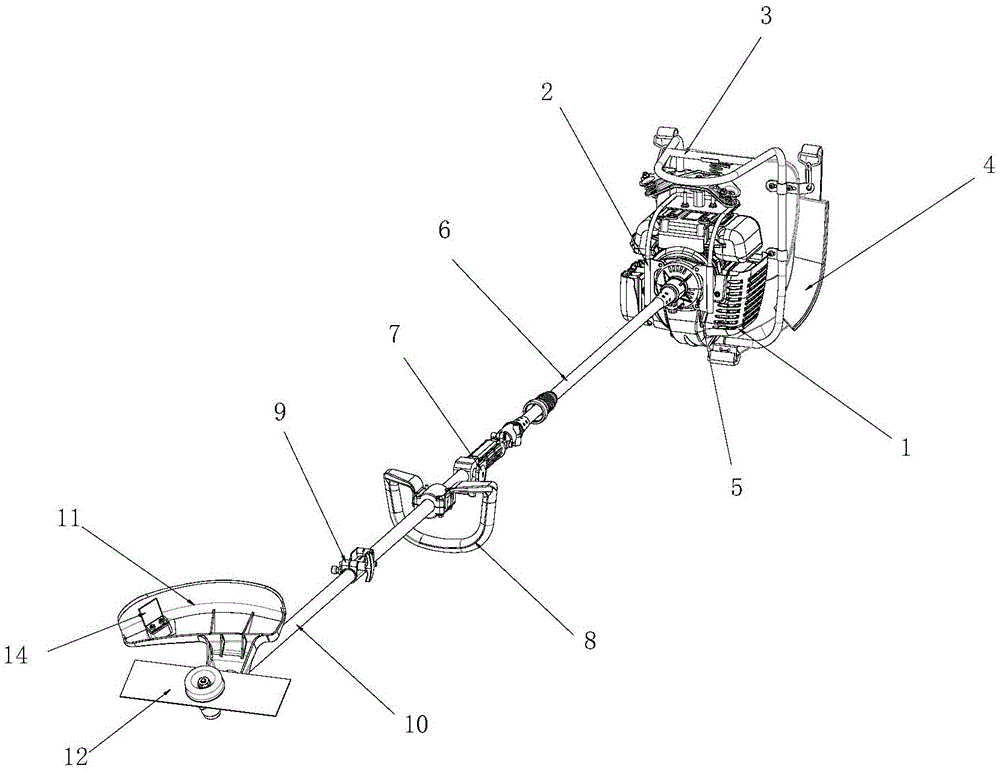 3
2
4
6
7
1
5
9
11
8
14
10
12