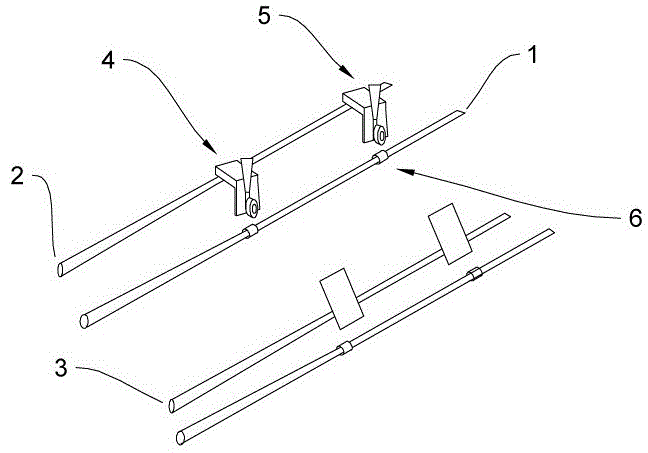 5
4
1
2
6
3