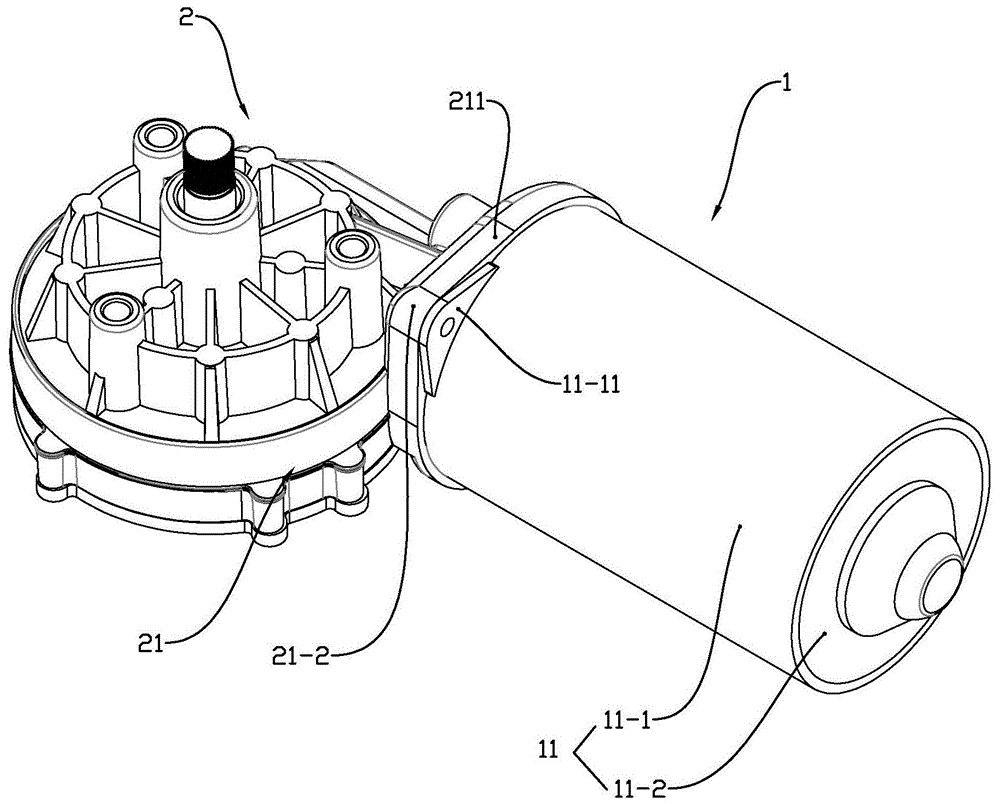 2
211
1
11-11
21
21-2
11-1
11
11-2