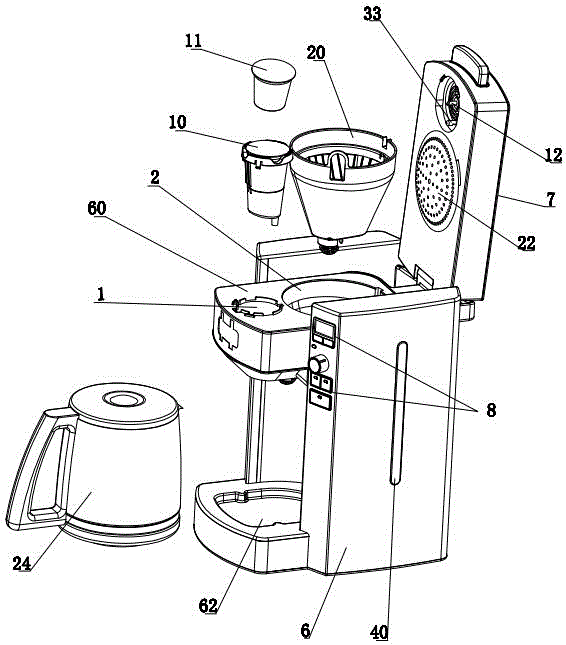 33
11
20
10
12
2
7
60
22
1
8
24
62
6
40