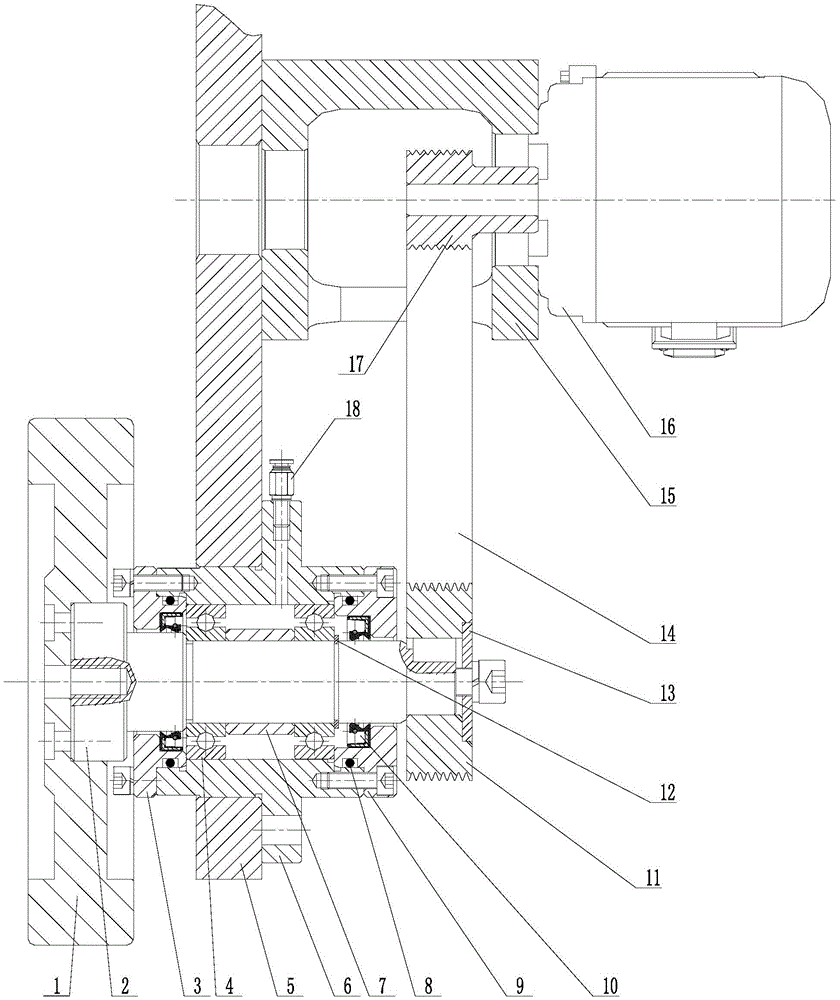 17
18
16
15
14
13
12
11
1
2
3
4
5
6
7
8
9
10