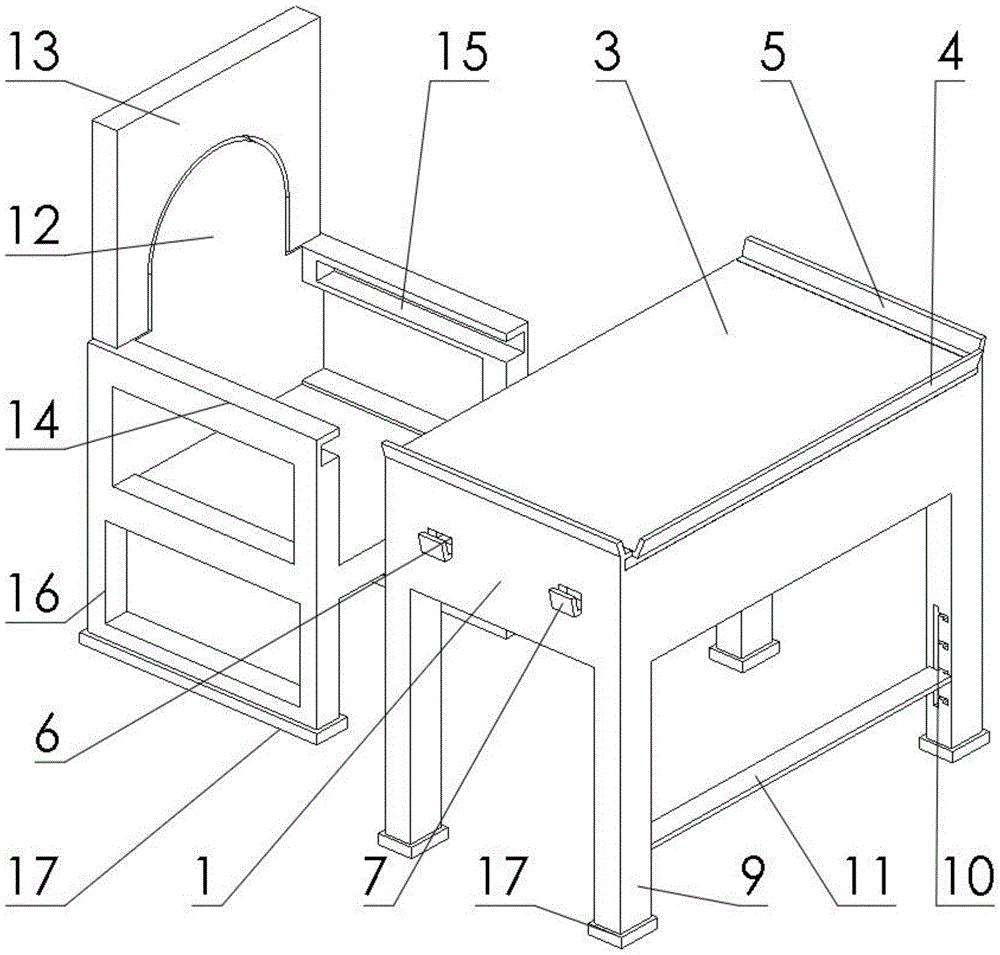 13
15
3
5
4
12
14
16
6
17
1
7
17
9
11
10