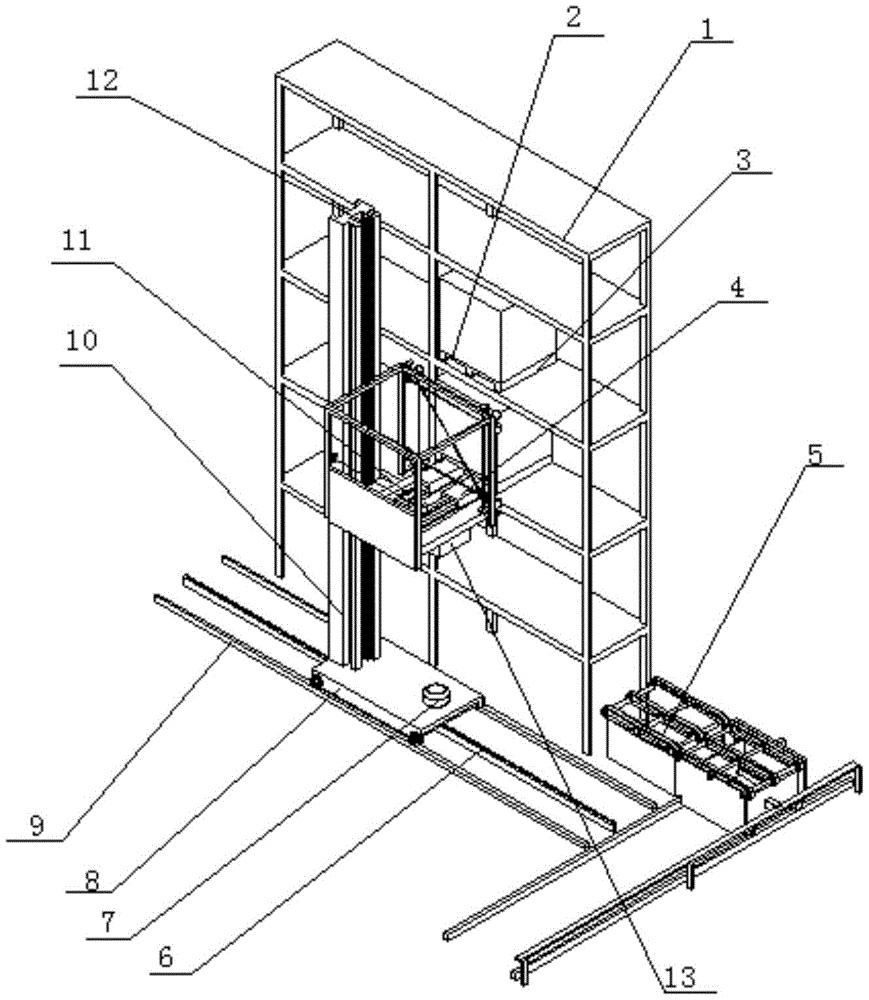 2
1
12
3
11
4
10
5
9
8
7
6
13