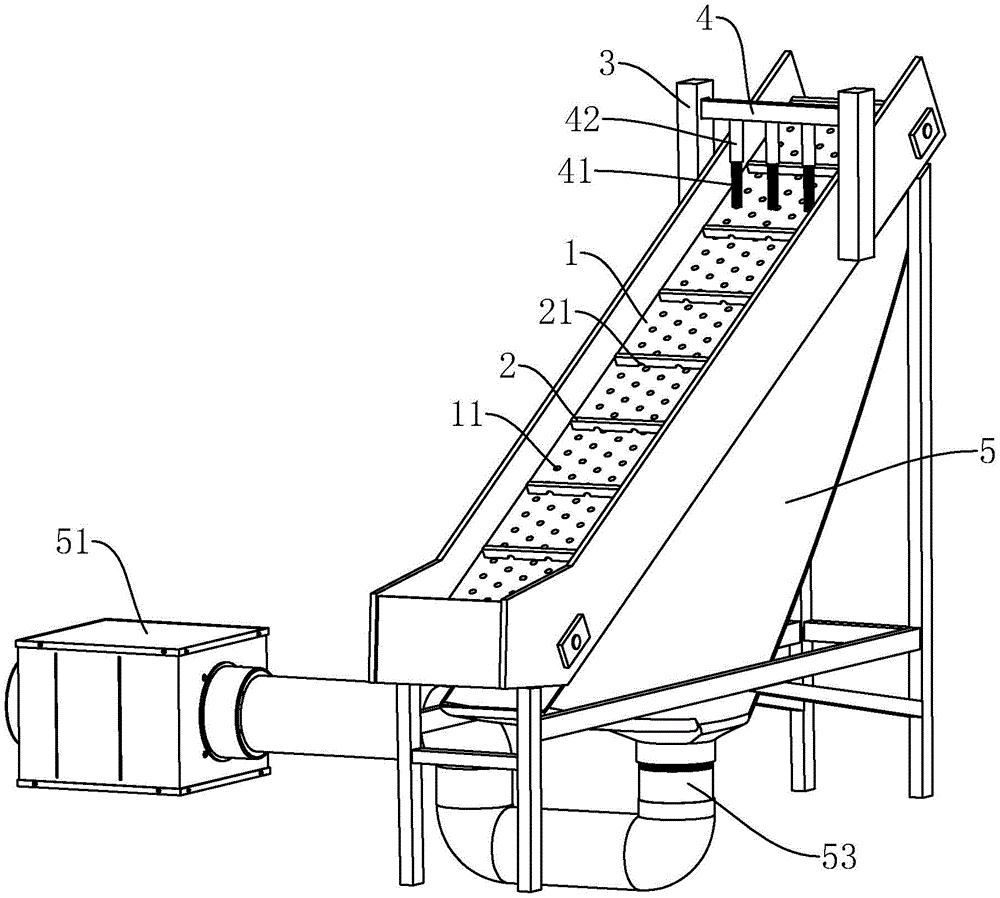 4
3
42
41
1
21
2
11
5
51
53