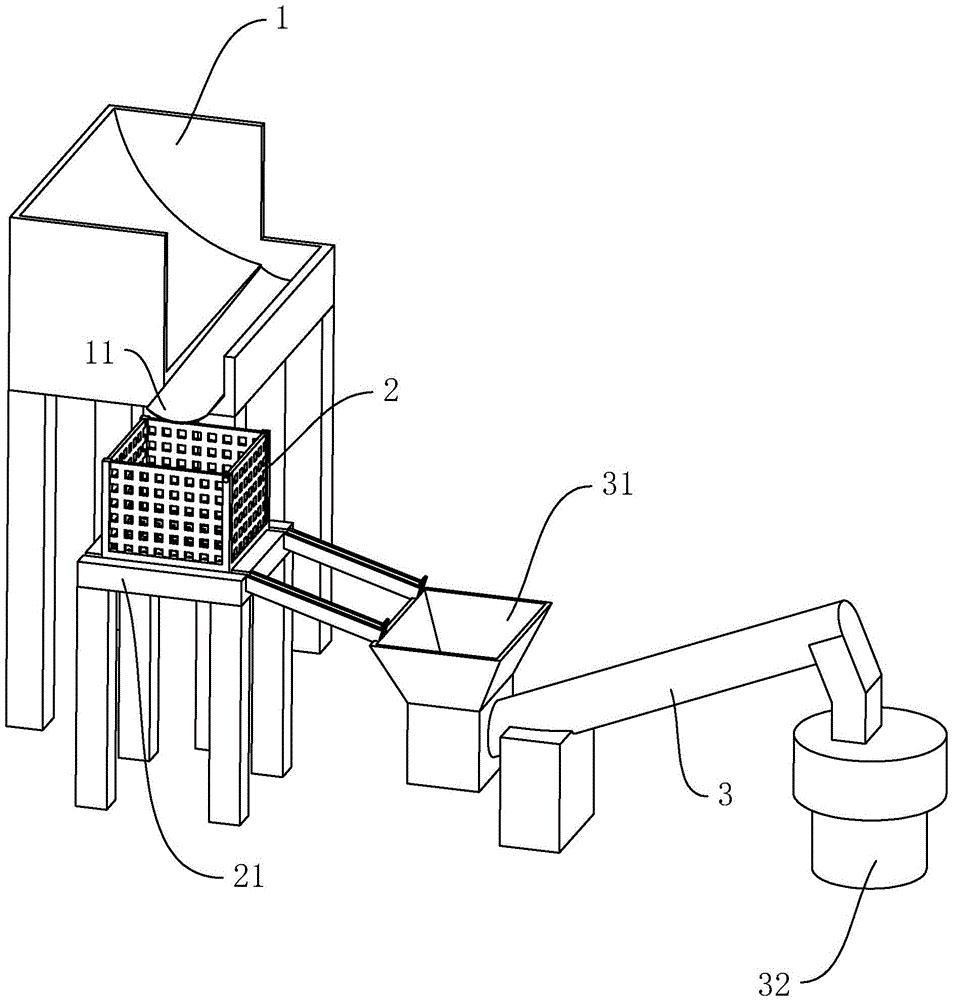 1
11
2
31
3
21
32