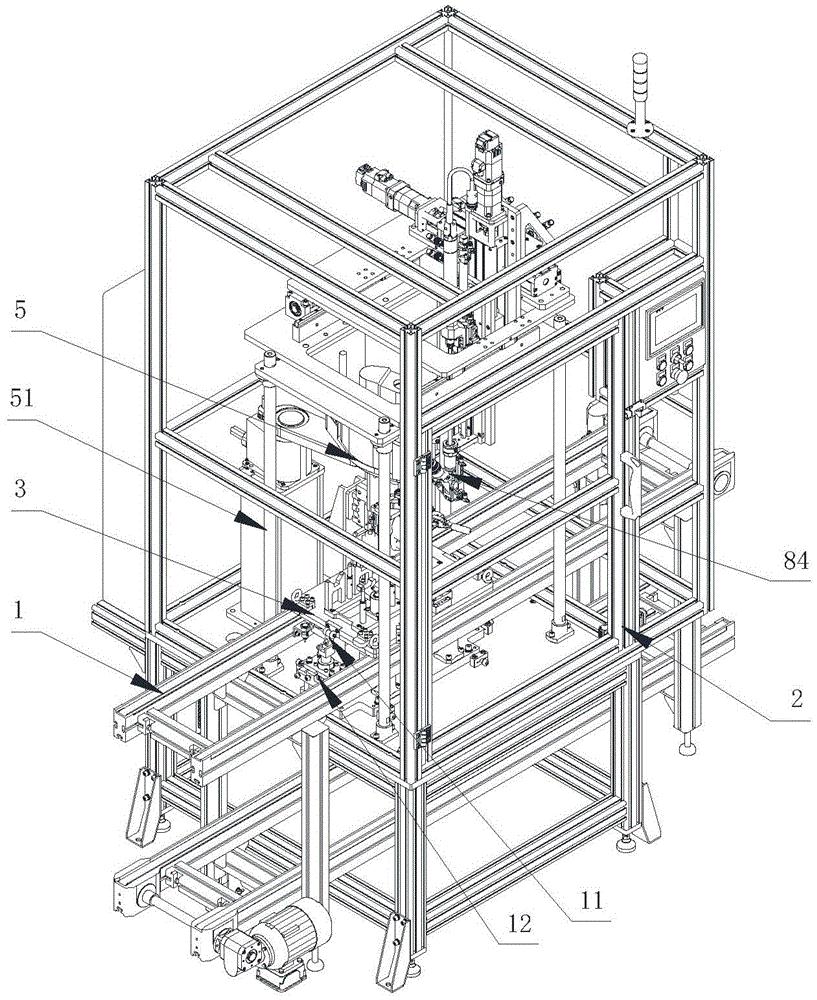 5
51
3
1
84
2
11
12