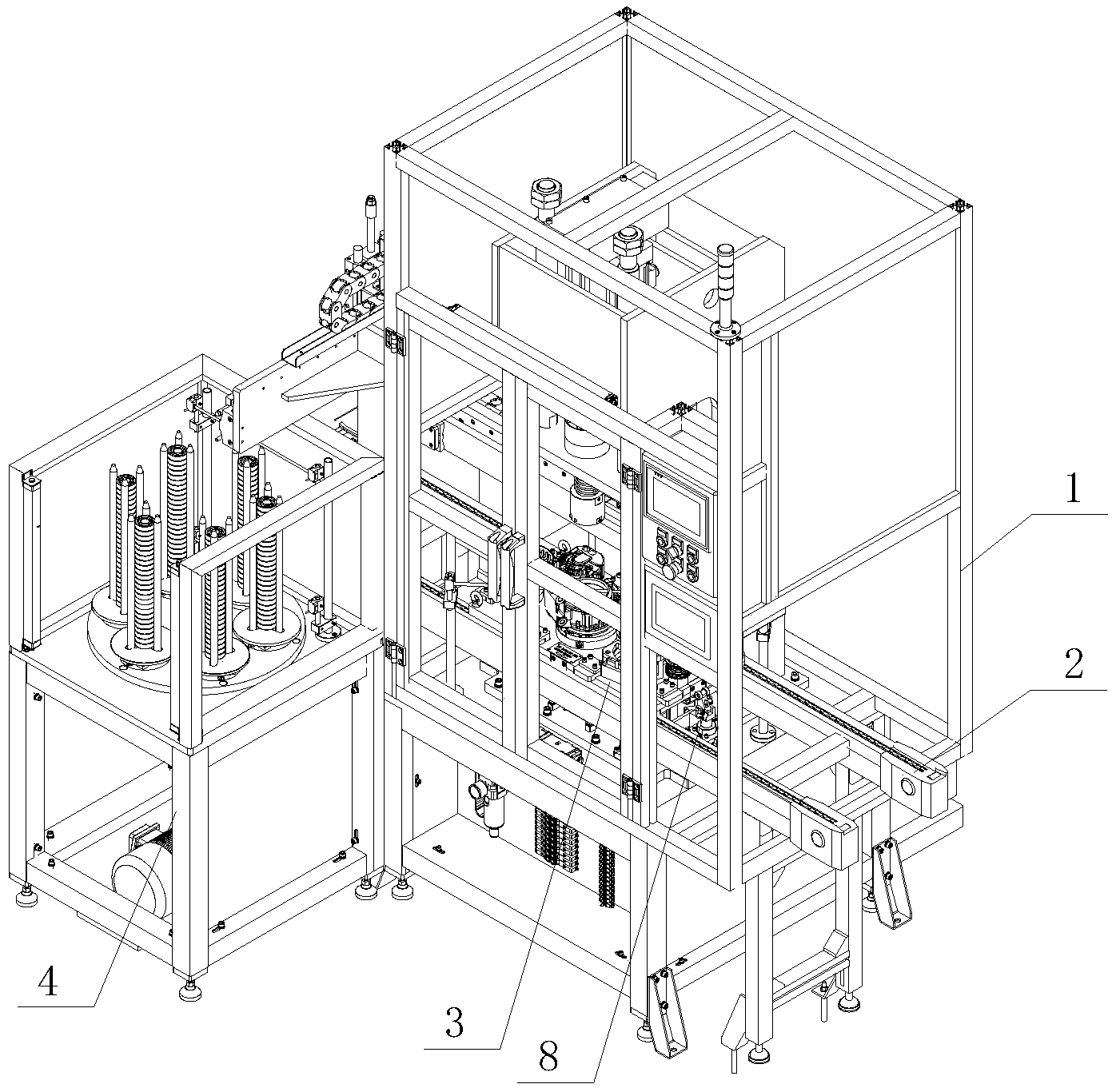 1
2
4
3
8