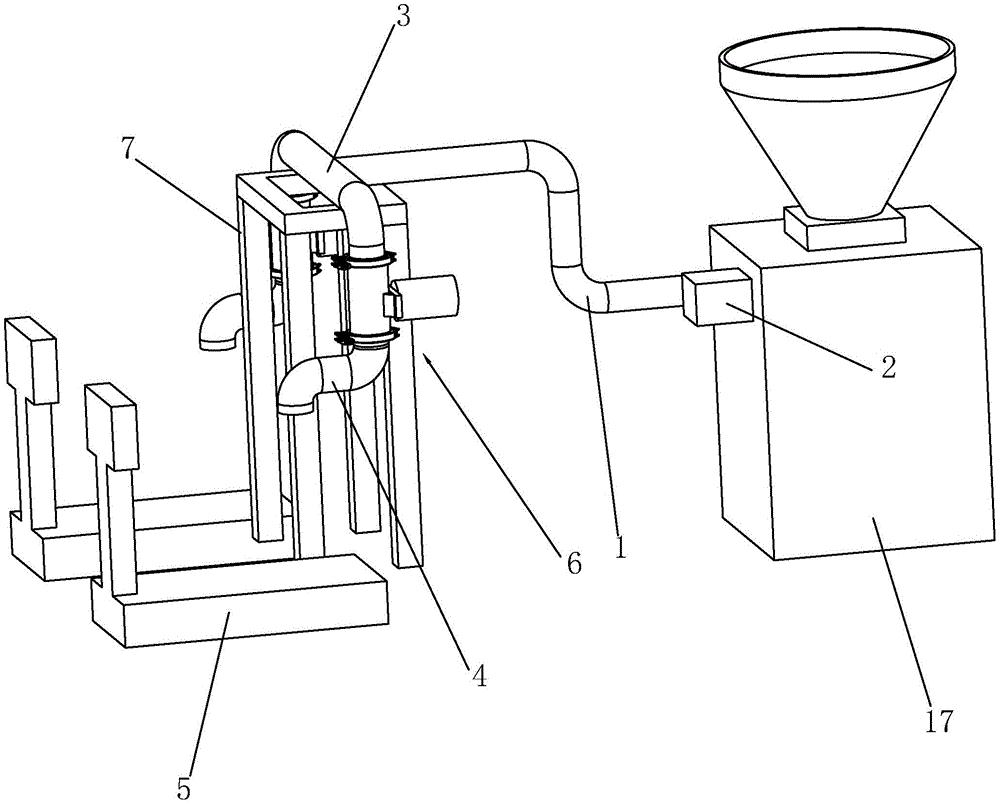 3
7
2
6
1
4
17
5