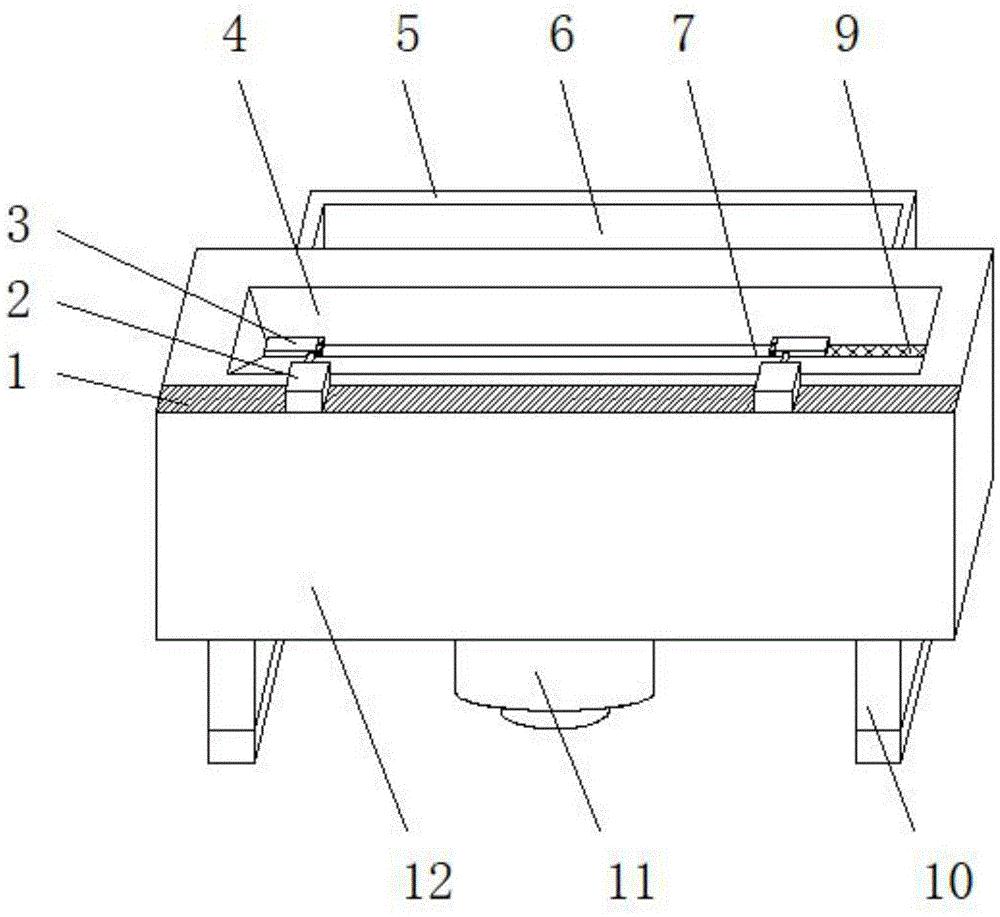 4 5 6 7 9
3
2
1
12 11 10