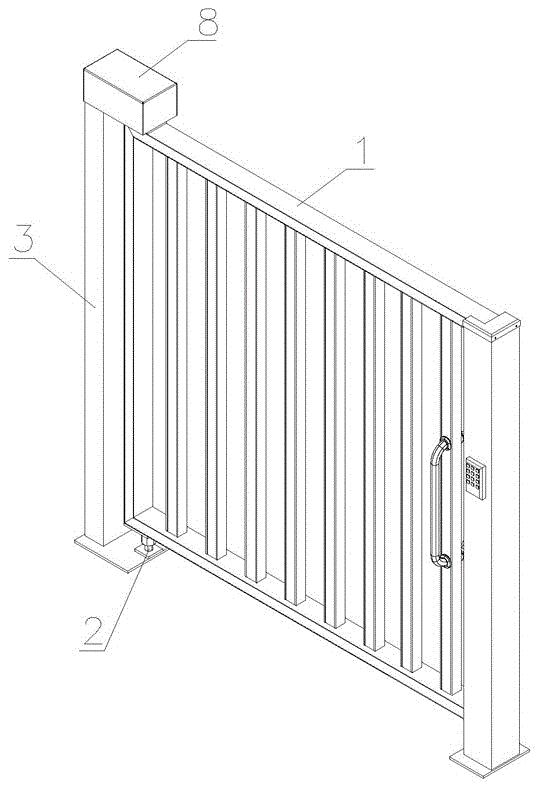 8
1
3
2