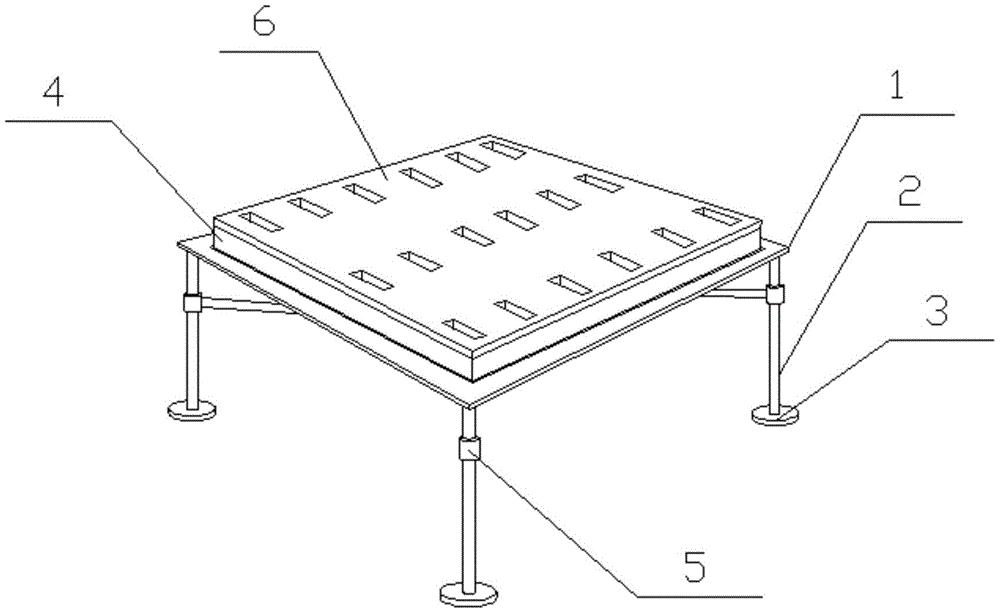 6
4
1
2
3
5