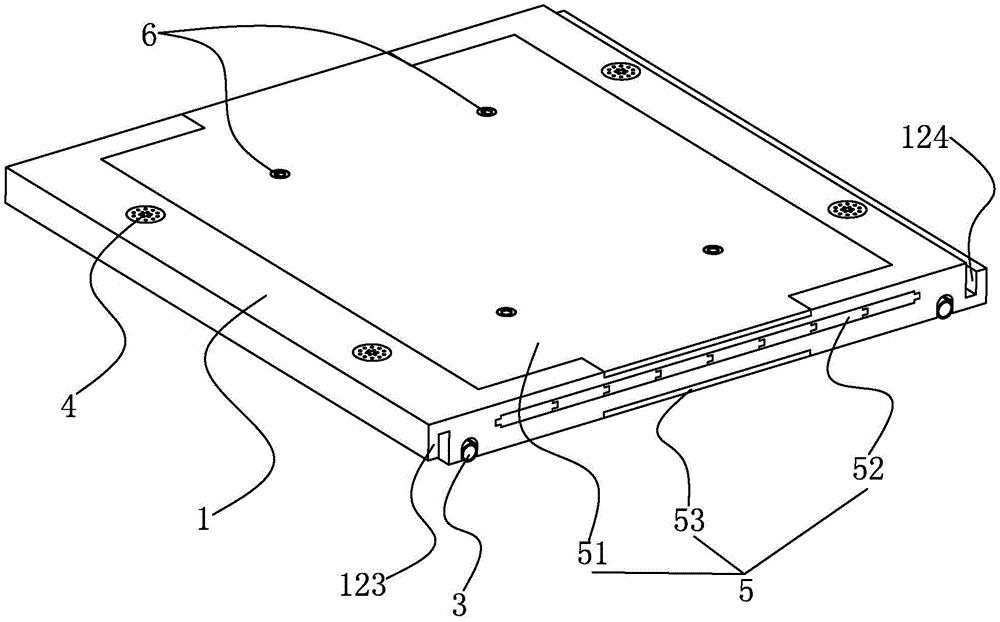 6
124
4
1
123
3
51
53
52
5