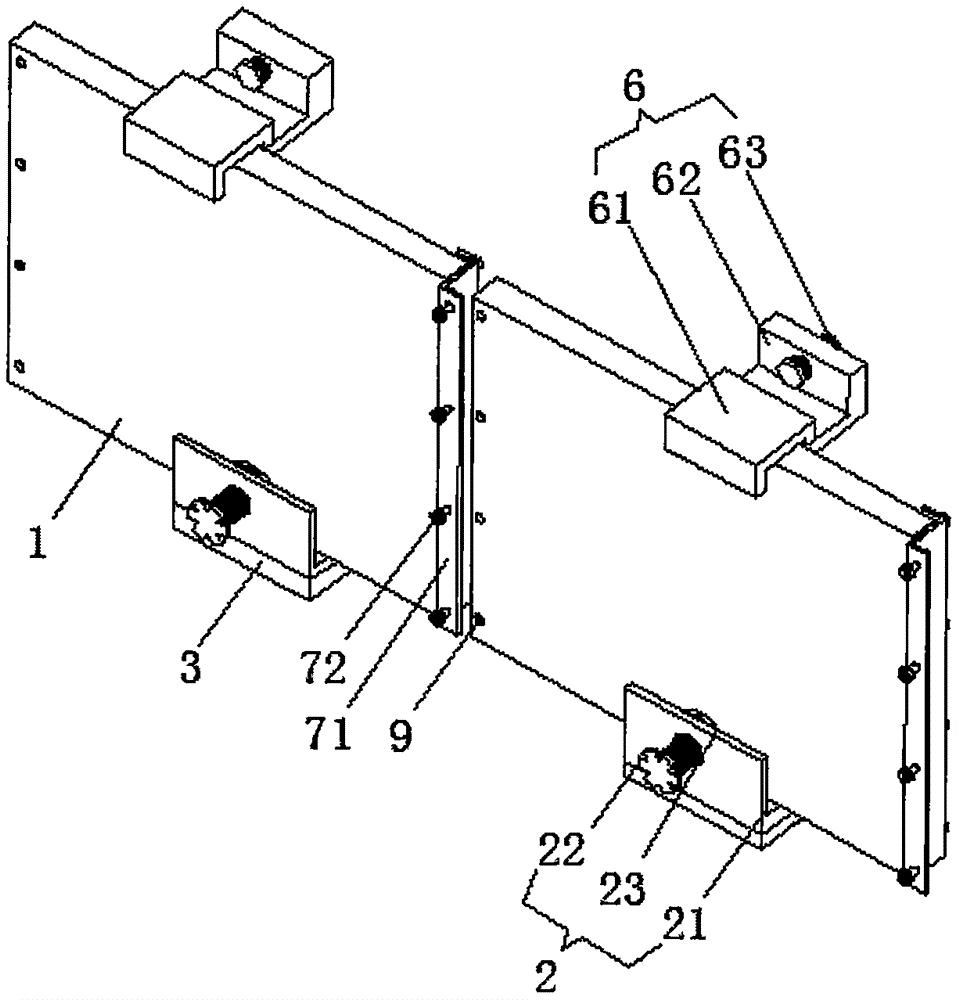 6
63
62
61
1
3
72
71
9
22
23
21
2