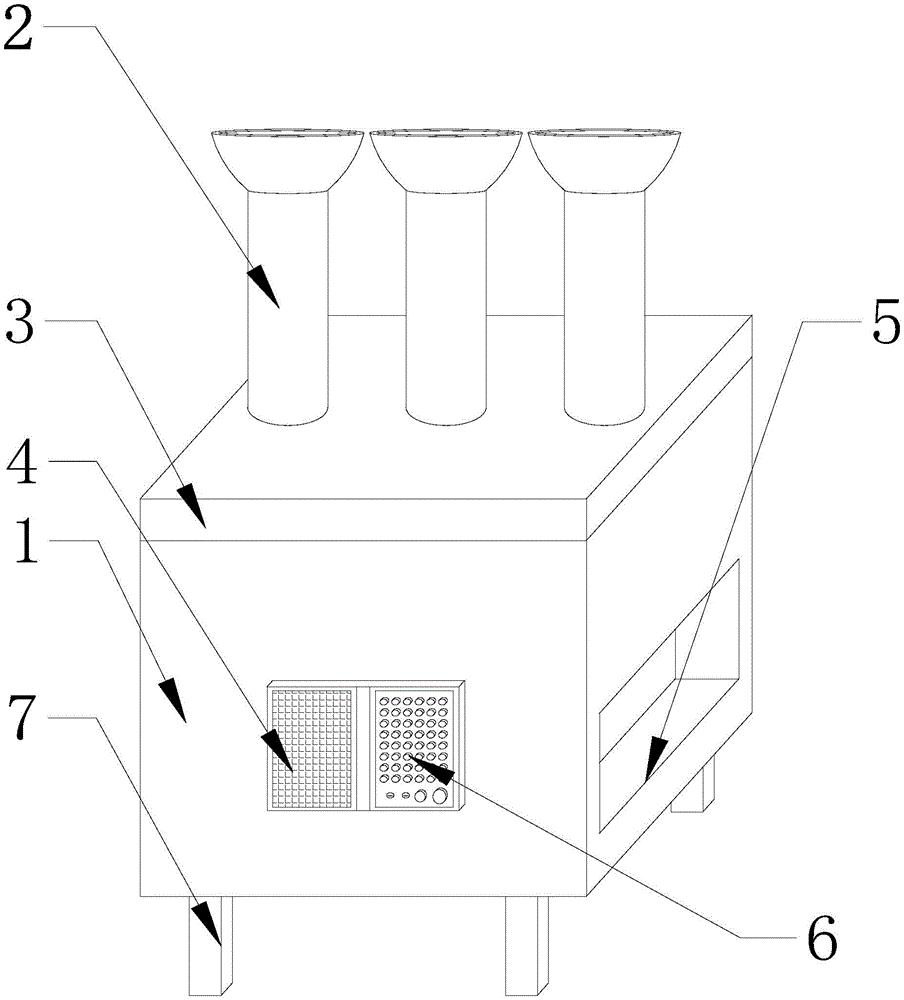 2
3
5
4
1
7
6