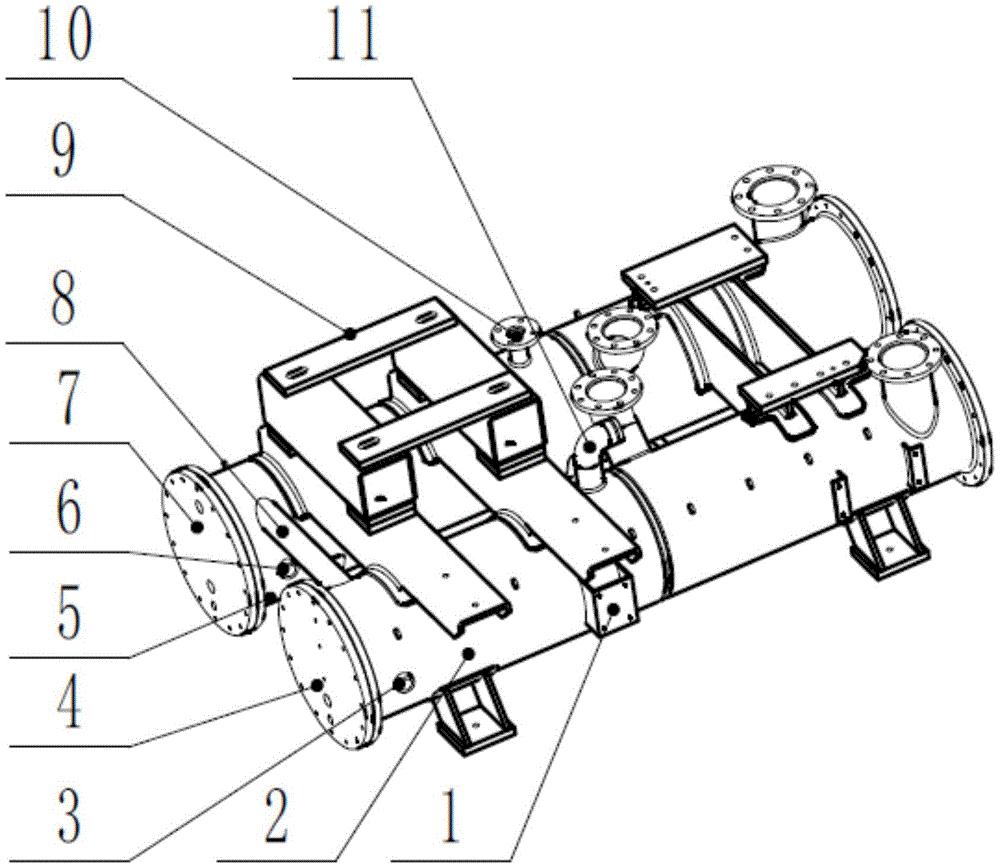 10
11
9
8
7
6
5
4
3
2
1