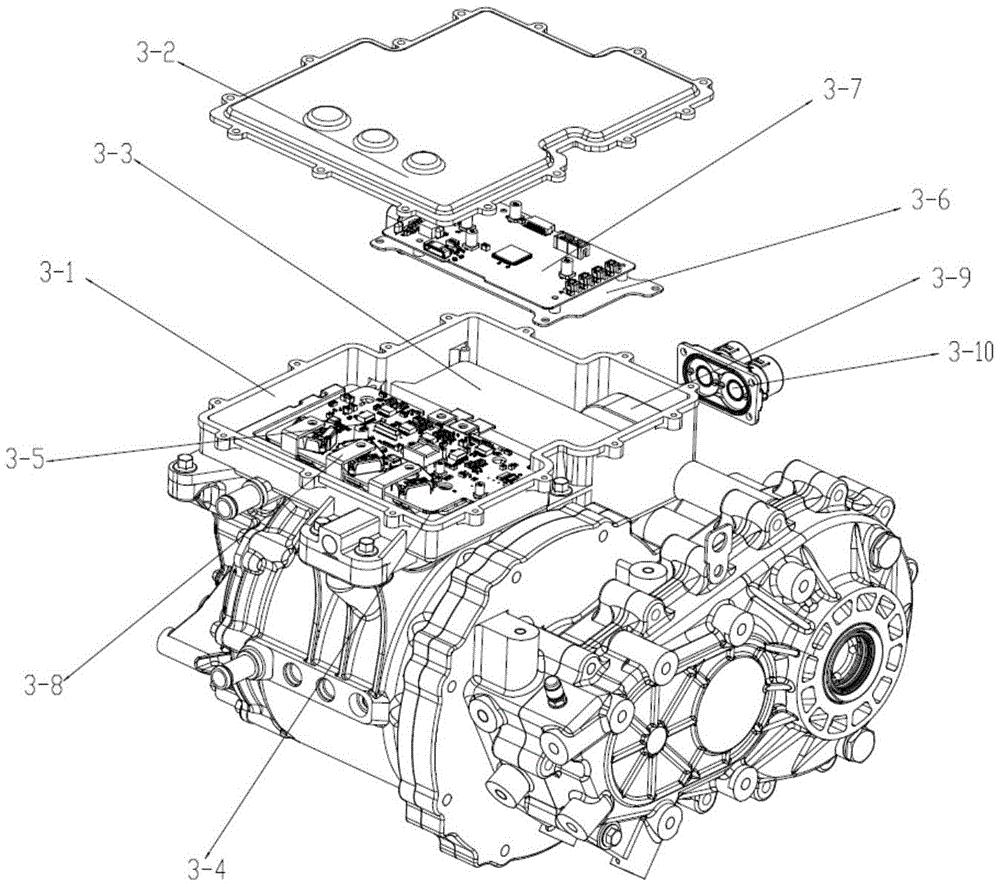 3-2

3-7

3-3

3-6

3-1

3-9

3-10

3-5

3-8

3-4