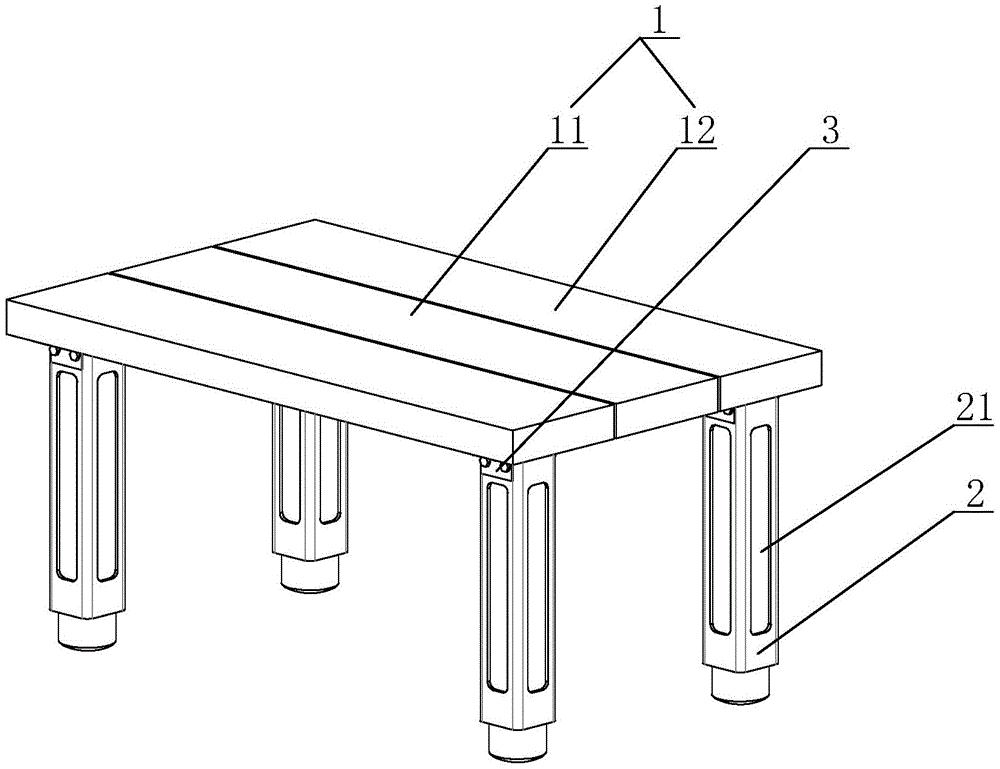 1
11
12
3
21
2