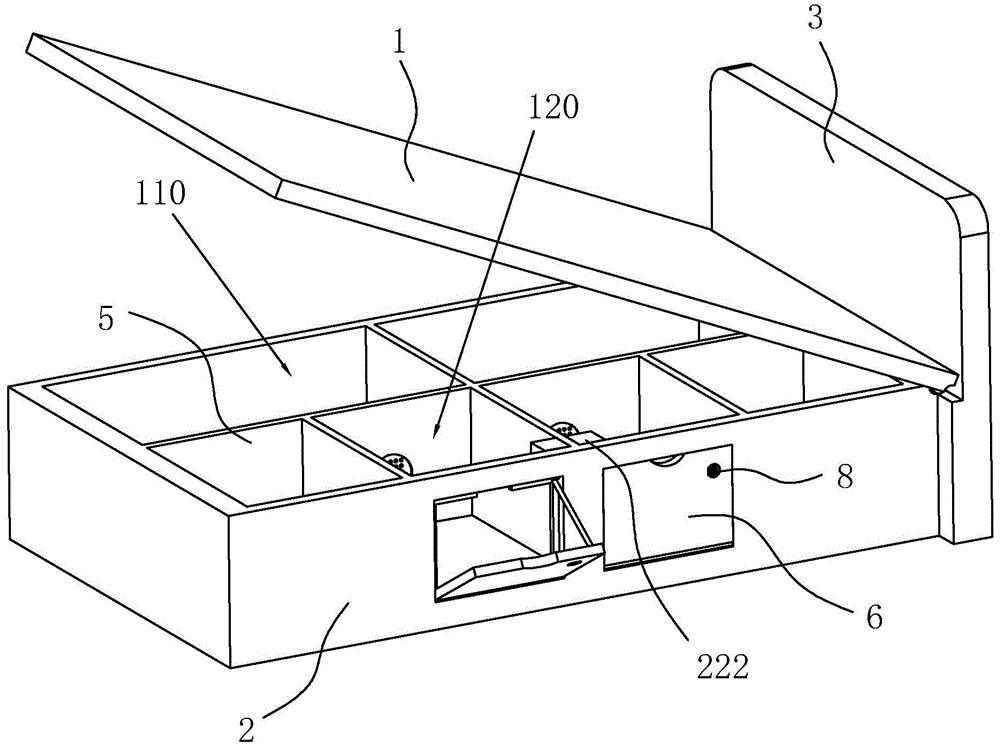 1
3
120
110
5
8
6
222
2