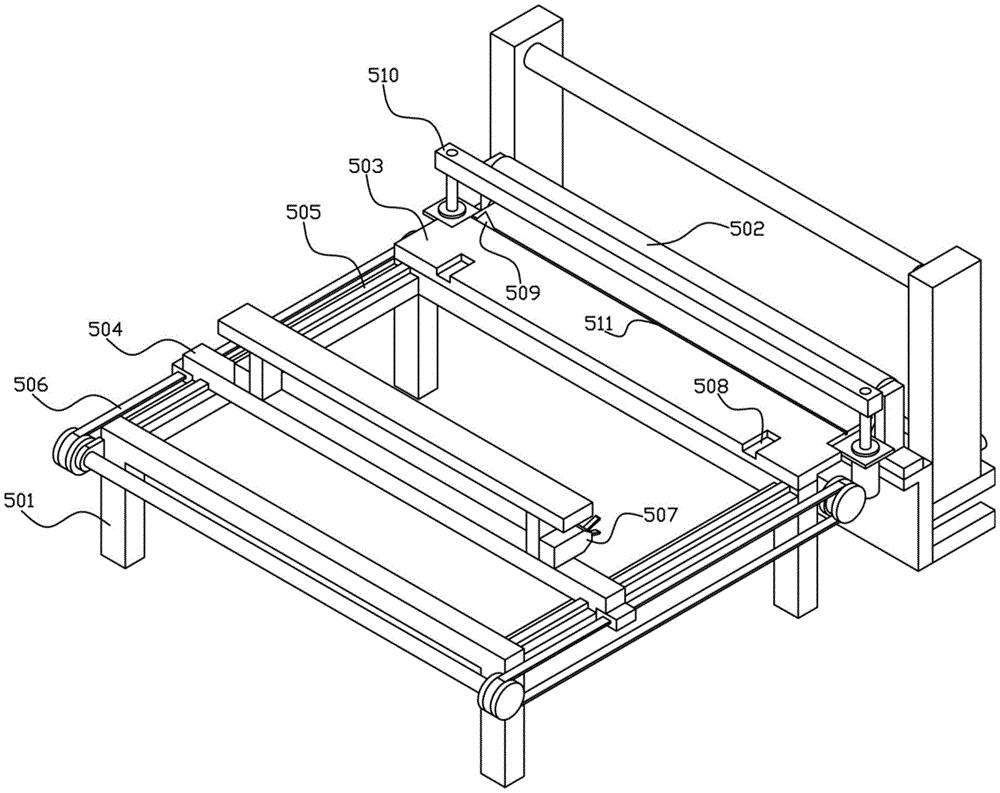 510
503
505
502
509
511
504
506
508
501
507