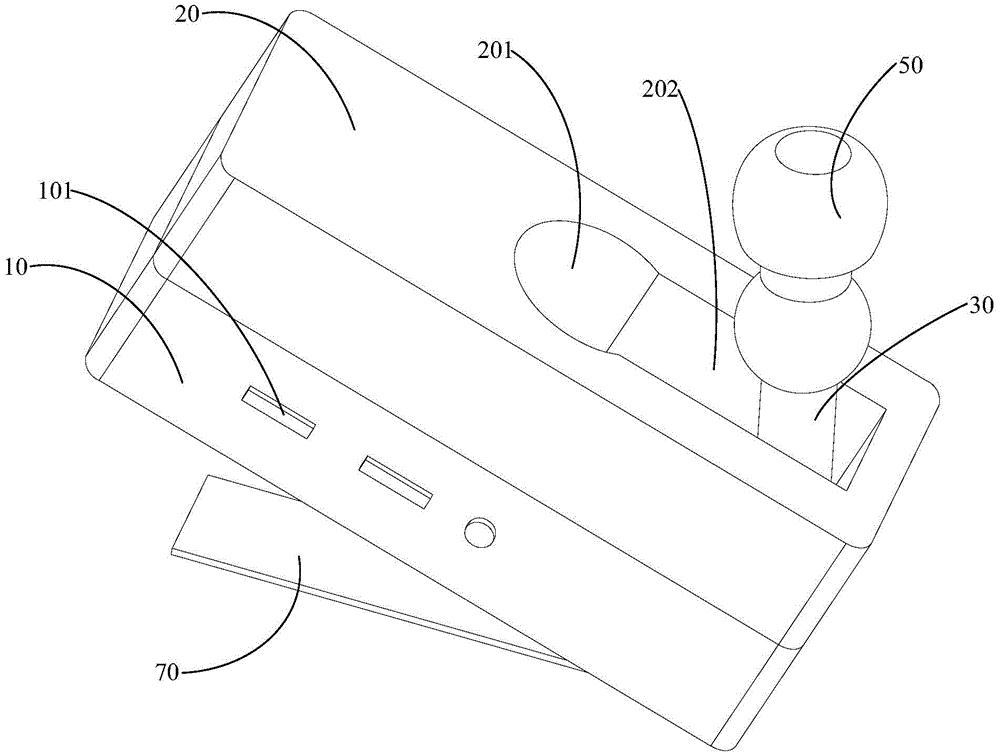 20
201
202
50
101
10
30
70