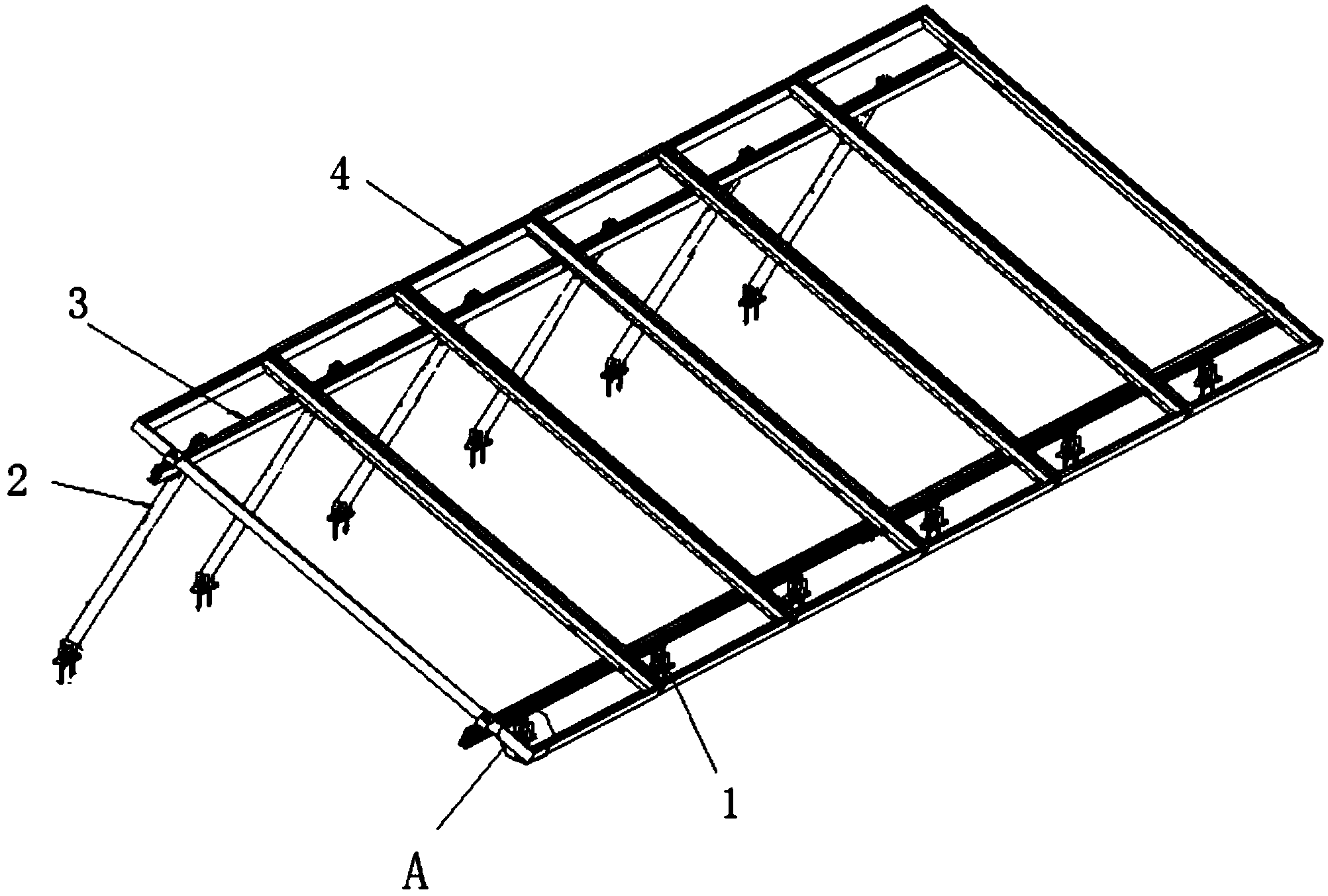 4
3
2
1
A