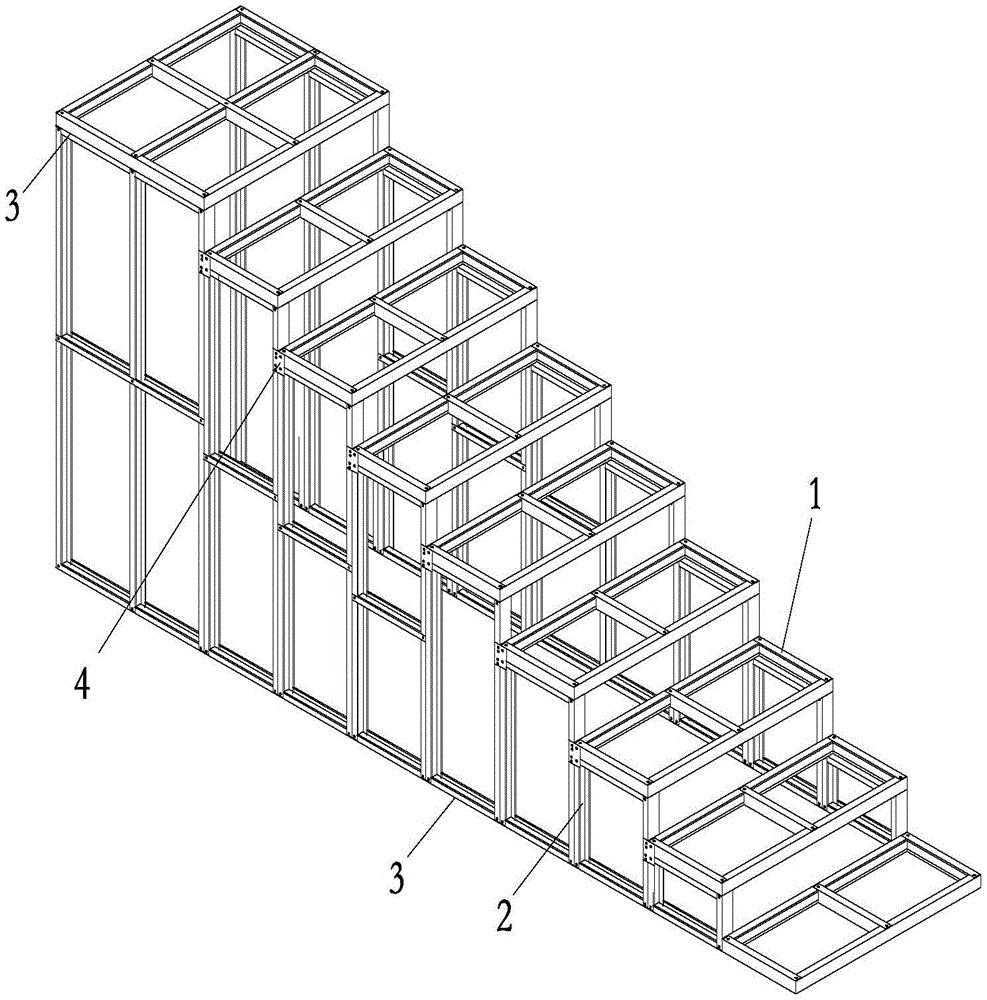 3
1
4
3
2