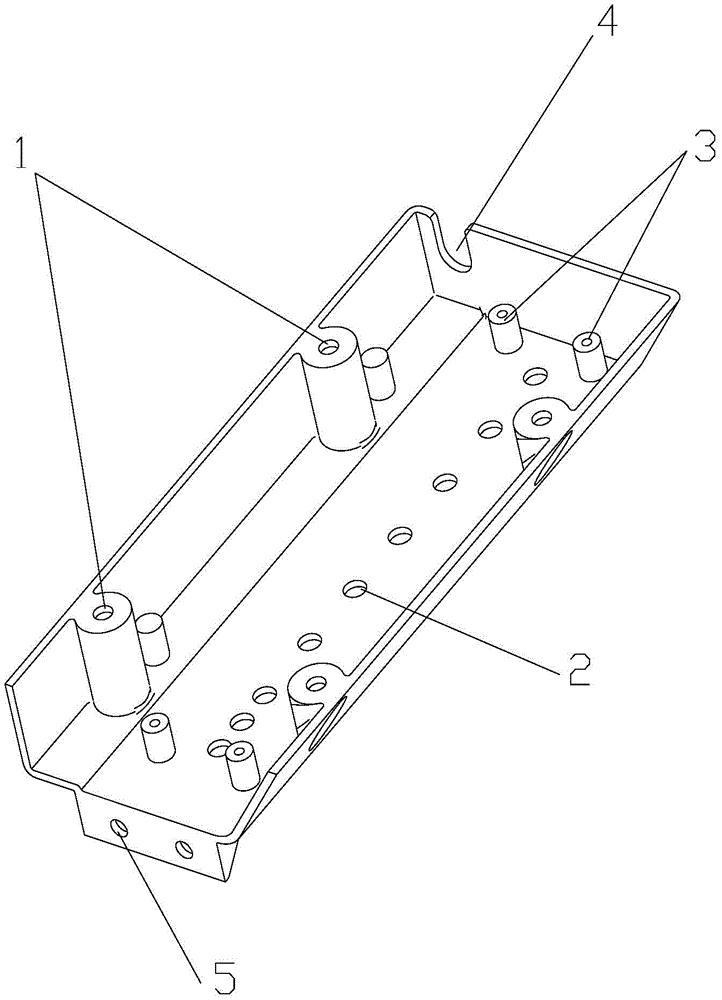 4
1
3
2
5