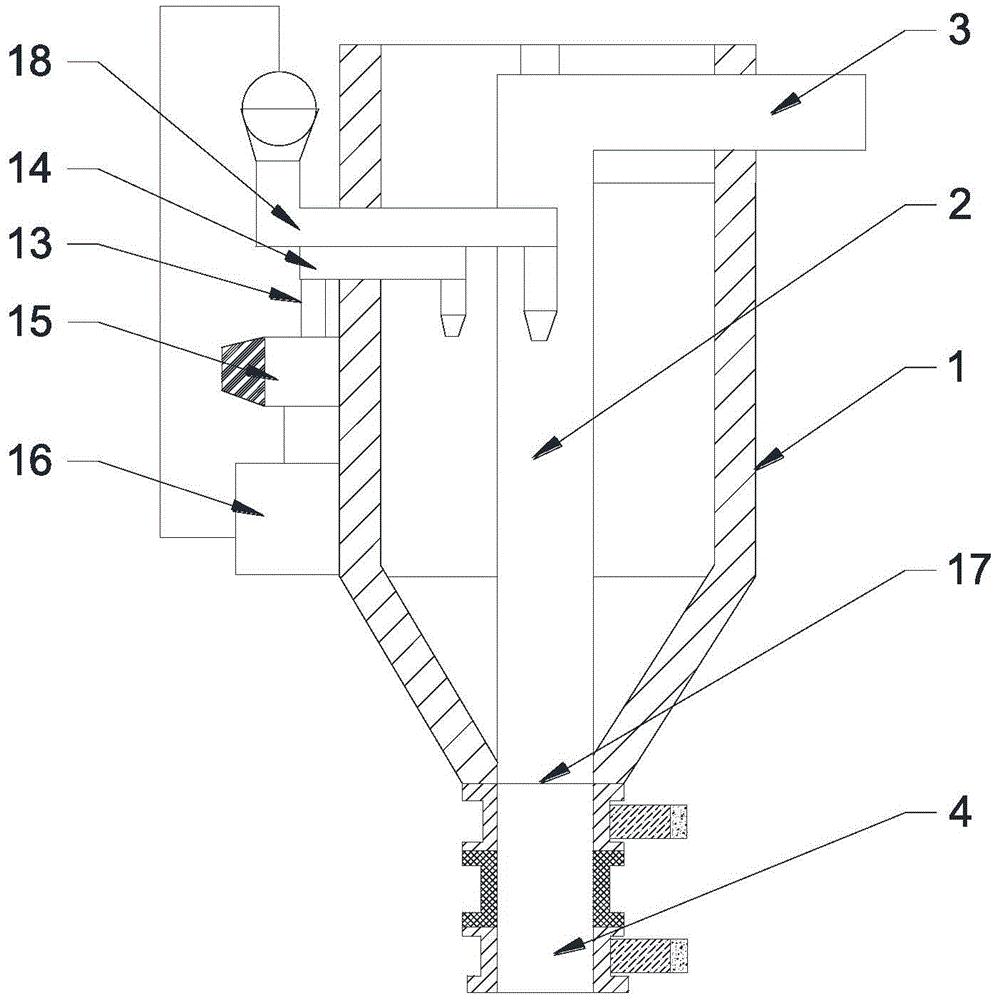 18
14
13
15
16
3
2
1
17
4