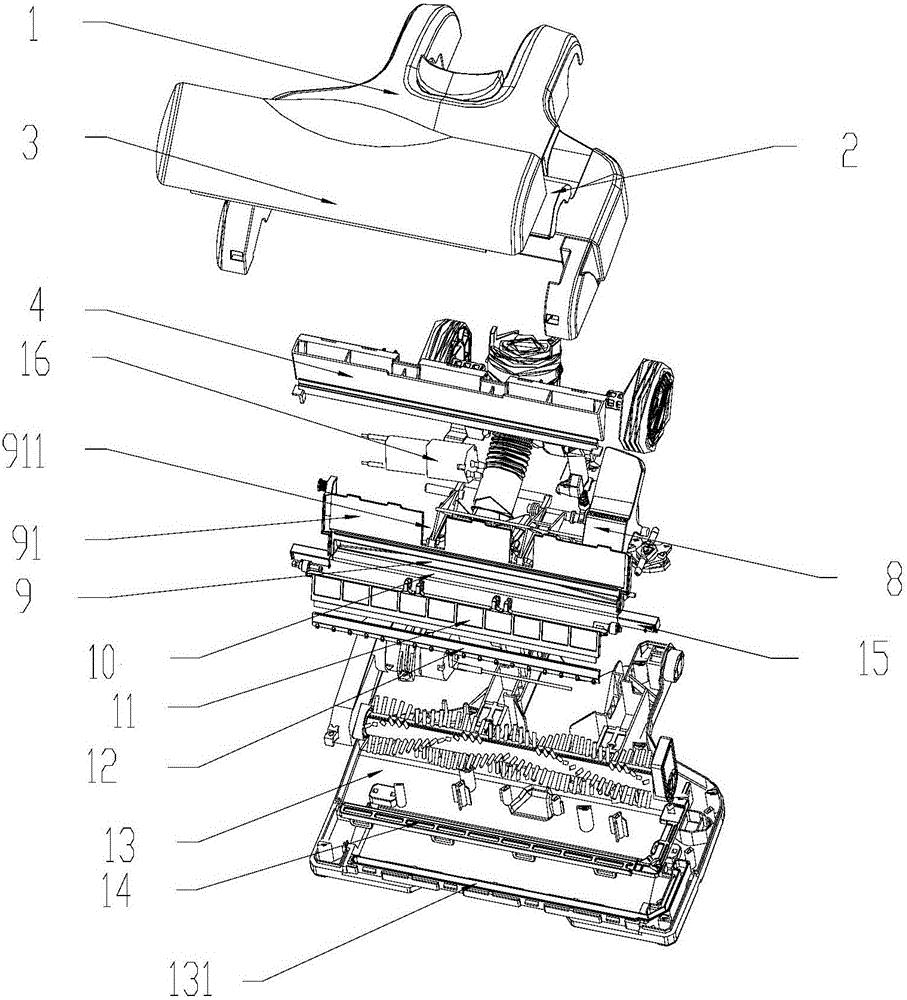 1
3
2
4
16
911
91
9
8
10
15
11
12
13
14
131