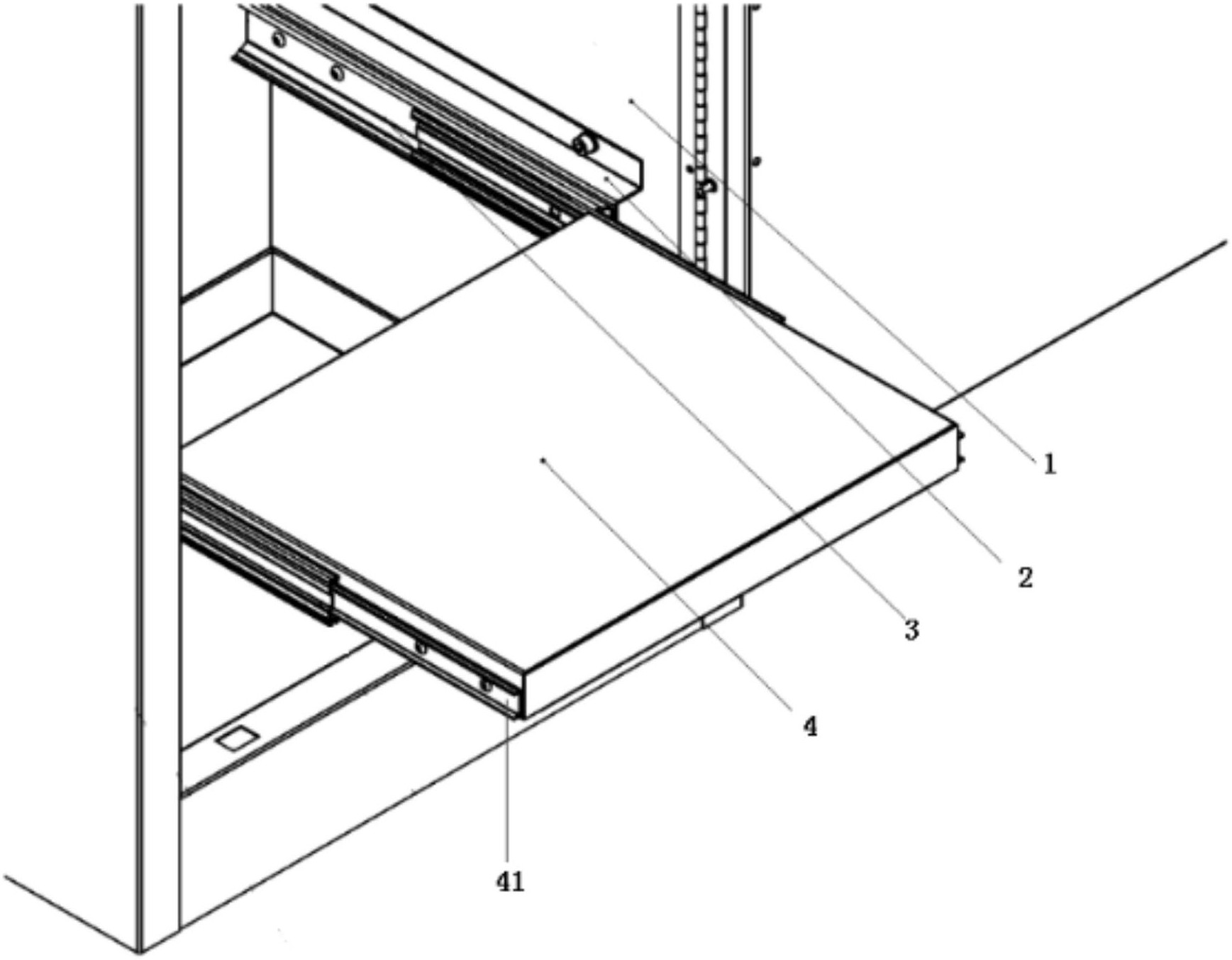 1
2
3
4
41